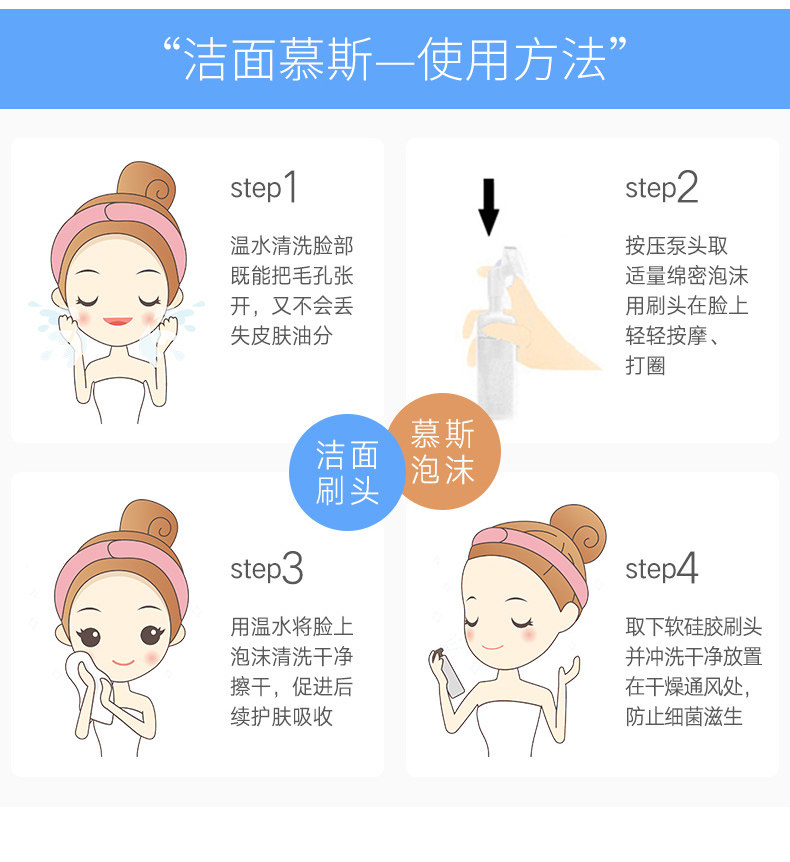 “洁面慕斯—使用方法”

step1

温水清洗脸部既能把毛孔张开，又不会丢失皮肤油分

step2

按压泵头取适量绵密泡沫用刷头在脸上轻轻按摩、打圈

洁面刷头

慕斯泡沫

step3

用温水将脸上泡沫清洗干净擦干，促进后续护肤吸收

step4

取下软硅胶刷头并冲洗干净放置在干燥通风处，防止细菌滋生