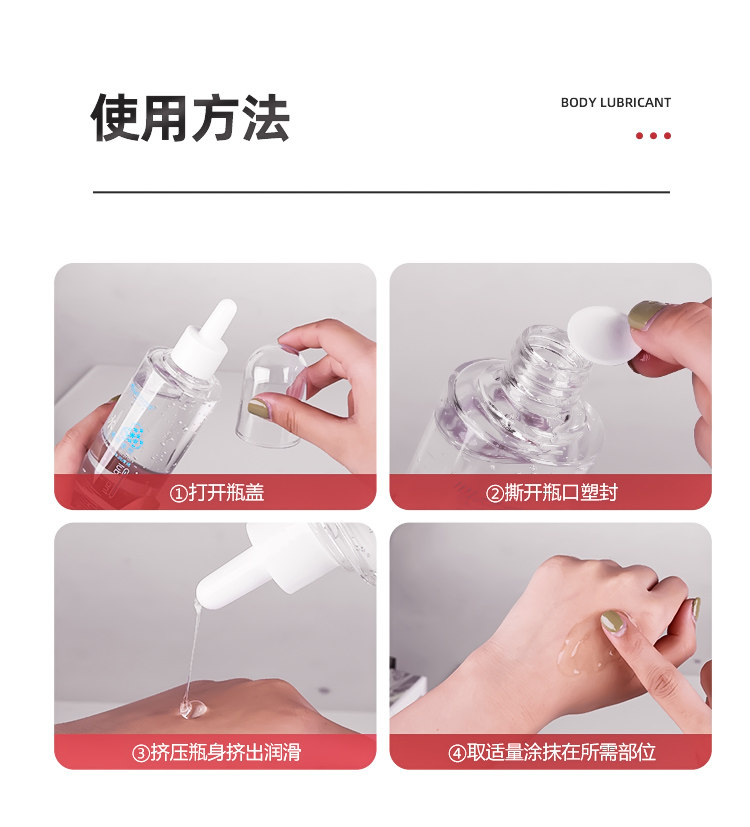 使用方法

BODY LUBRICANT

①打开瓶盖

②撕开瓶口塑封

③挤压瓶身挤出润滑

④取适量涂抹在所需部位