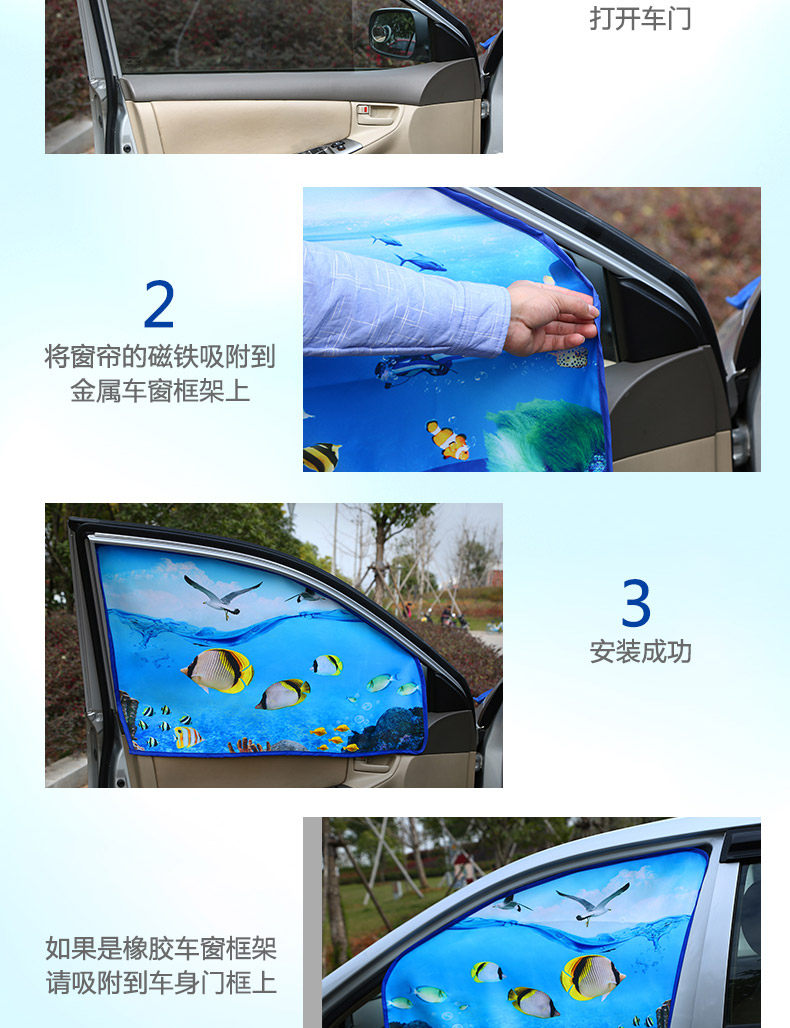 打开车门

2
将窗帘的磁铁吸附到金属车窗框架上

3
安装成功

如果是橡胶车窗框架请吸附到车身门框上