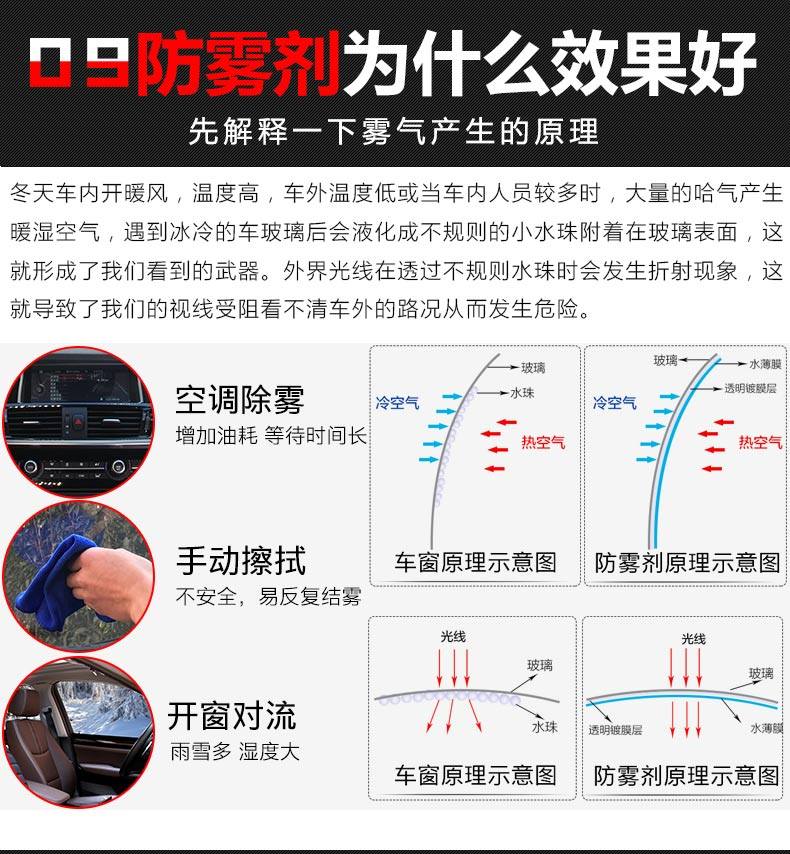 09防雾剂为什么效果好

先解释一下雾气产生的原理

冬天车内开暖风，温度高，车外温度低或当车内人员较多时，大量的哈气产生暖湿空气，遇到冰冷的车玻璃后会液化成不规则的小水珠附着在玻璃表面，这就形成了我们看到的武器。外界光线在透过不规则水珠时会发生折射现象，这就导致了我们的视线受阻看不清车外的路况从而发生危险。

空调除雾
增加油耗 等待时间长

手动擦拭
不安全，易反复结雾

开窗对流
雨雪多 湿度大

玻璃
水珠
冷空气
热空气
车窗原理示意图

玻璃
水薄膜
透明镀膜层
冷空气
热空气
防雾剂原理示意图

光线
玻璃
水珠
车窗原理示意图

光线
玻璃
透明镀膜层
水薄膜
防雾剂原理示意图