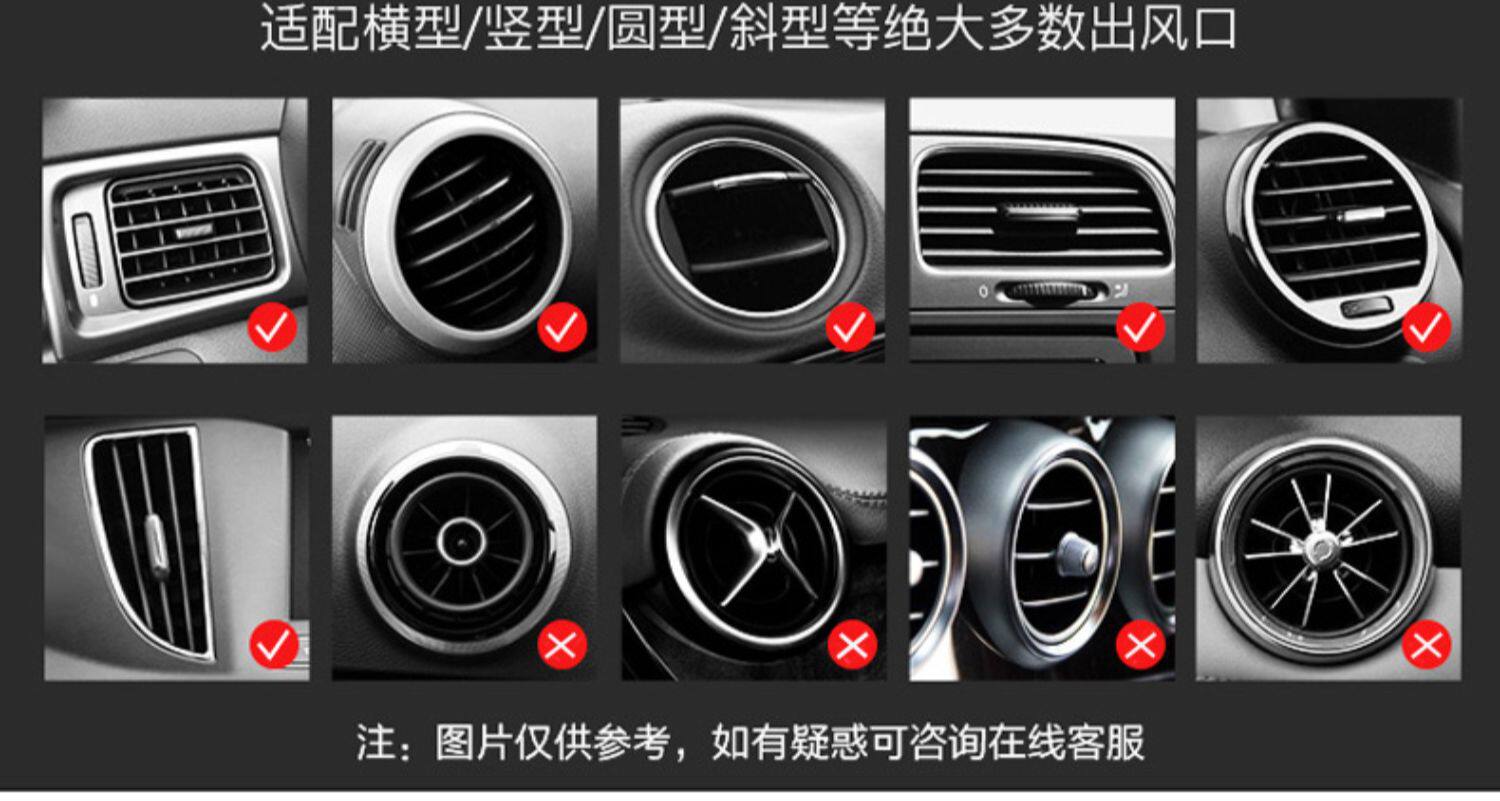 适配横型/竖型/圆型/斜型等绝大多数出风口

注：图片仅供参考，如有疑惑可咨询在线客服