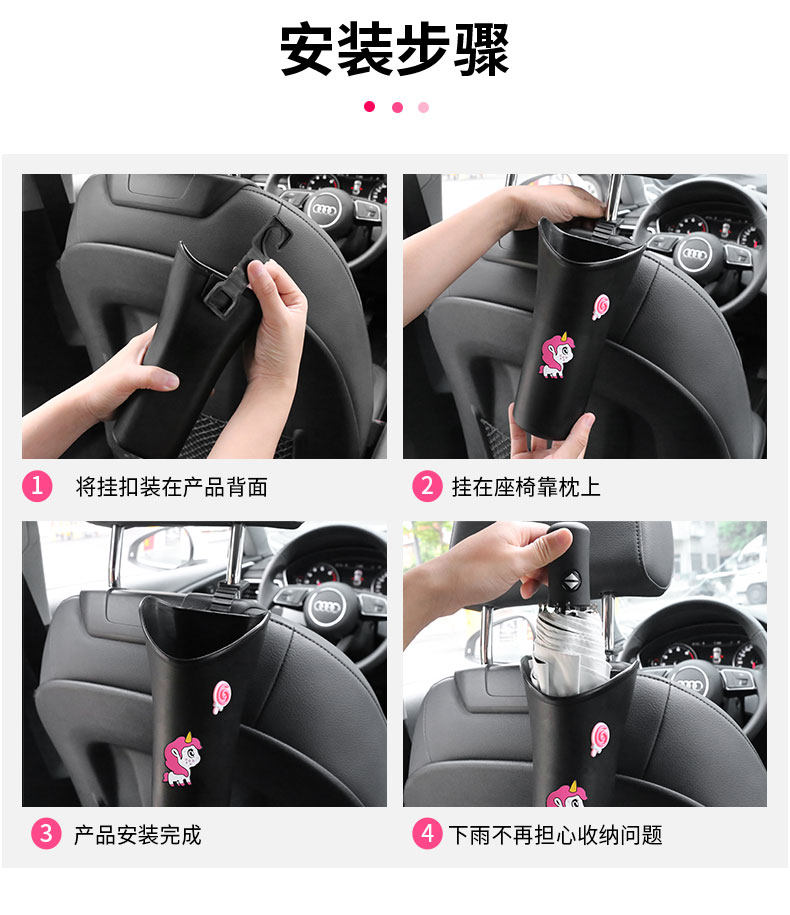 安装步骤

1 将挂扣装在产品背面

2 挂在座椅靠枕上

3 产品安装完成

4 下雨不再担心收纳问题