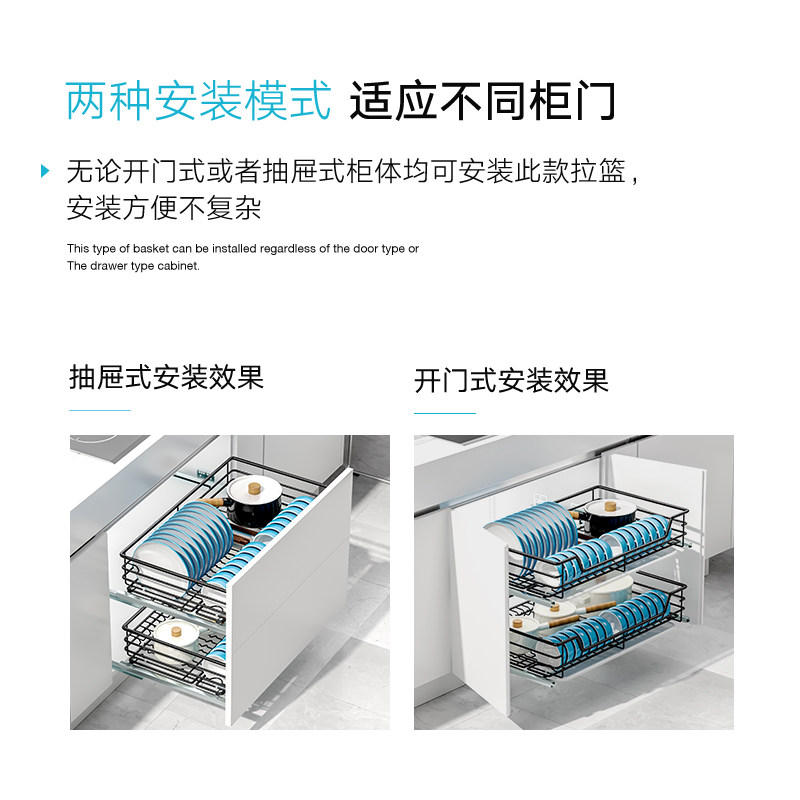 两种安装模式 适应不同柜门

无论开门式或者抽屉式柜体均可安装此款拉篮，安装方便不复杂

This type of basket can be installed regardless of the door type or The drawer type cabinet.

抽屉式安装效果

开门式安装效果