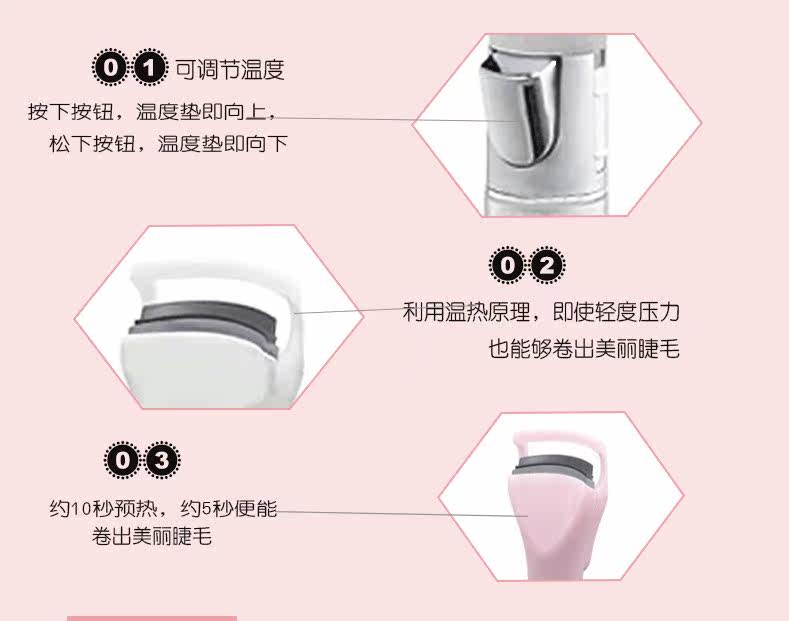 01 可调节温度

按下按钮，温度垫即向上，
松下按钮，温度垫即向下

02

利用温热原理，即使轻度压力
也能够卷出美丽睫毛

03

约10秒预热，约5秒便能
卷出美丽睫毛