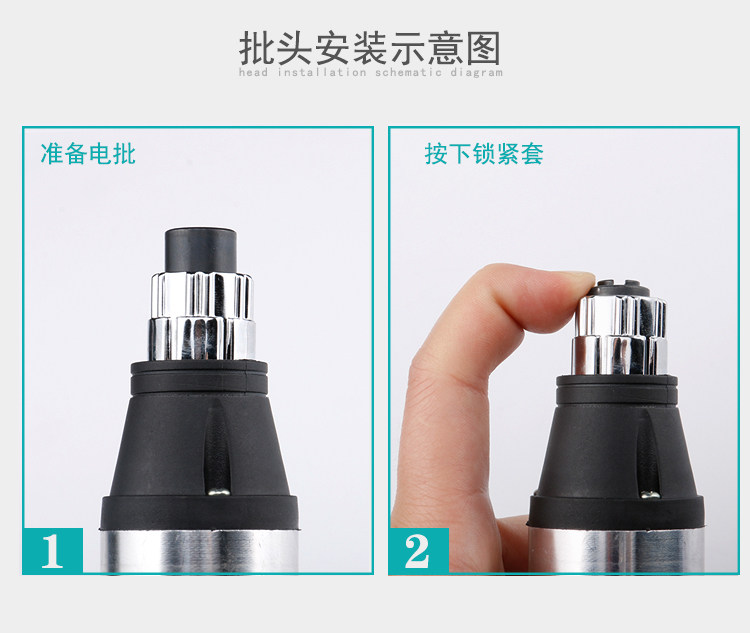 批头安装示意图
head installation schematic diagram

准备电批

1

按下锁紧套

2