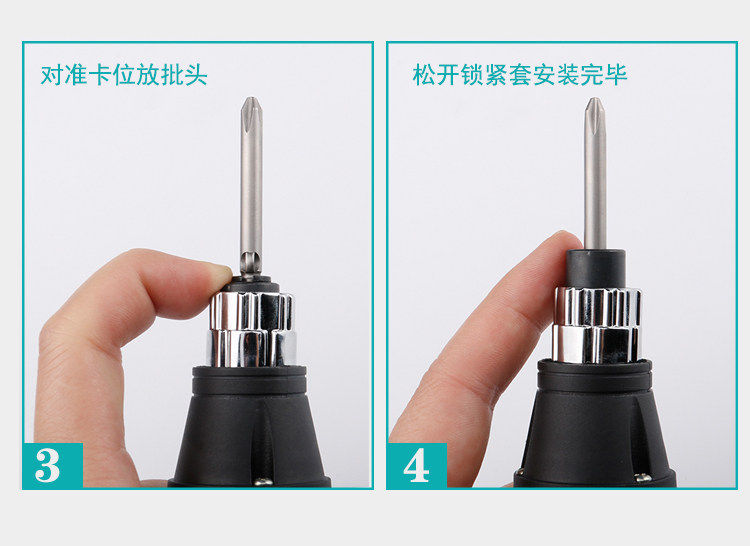 对准卡位放批头

3

松开锁紧套安装完毕

4