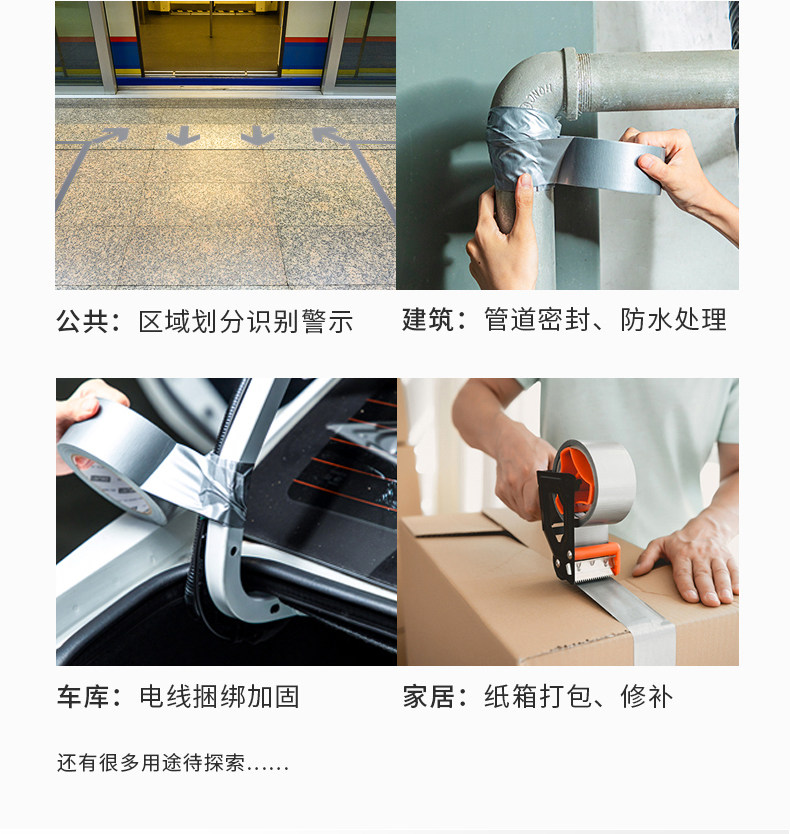 公共：区域划分识别警示

建筑：管道密封、防水处理

车库：电线捆绑加固

家居：纸箱打包、修补

还有很多用途待探索……