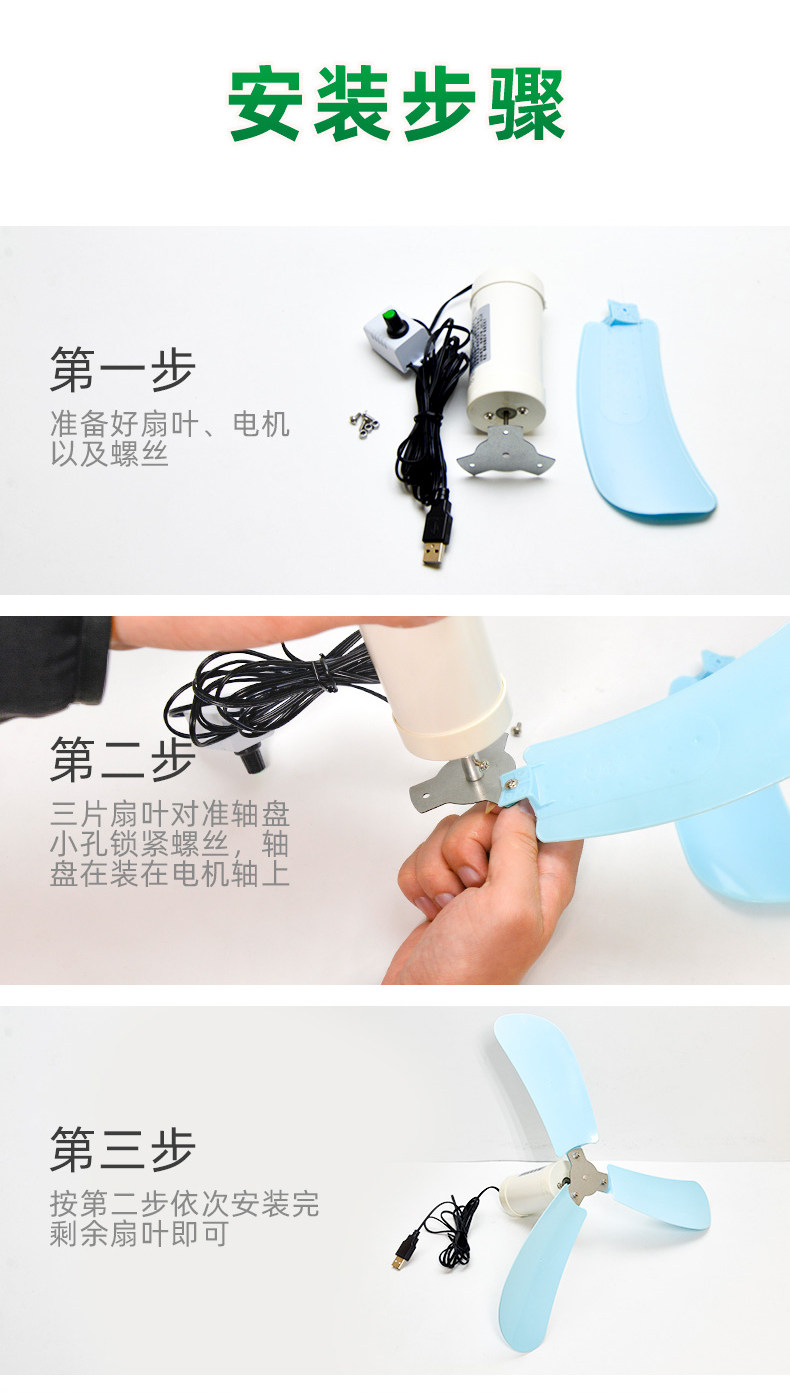 安装步骤

第一步
准备好扇叶、电机以及螺丝

第二步
三片扇叶对准轴盘小孔锁紧螺丝，轴盘在装在电机轴上

第三步
按第二步依次安装完剩余扇叶即可