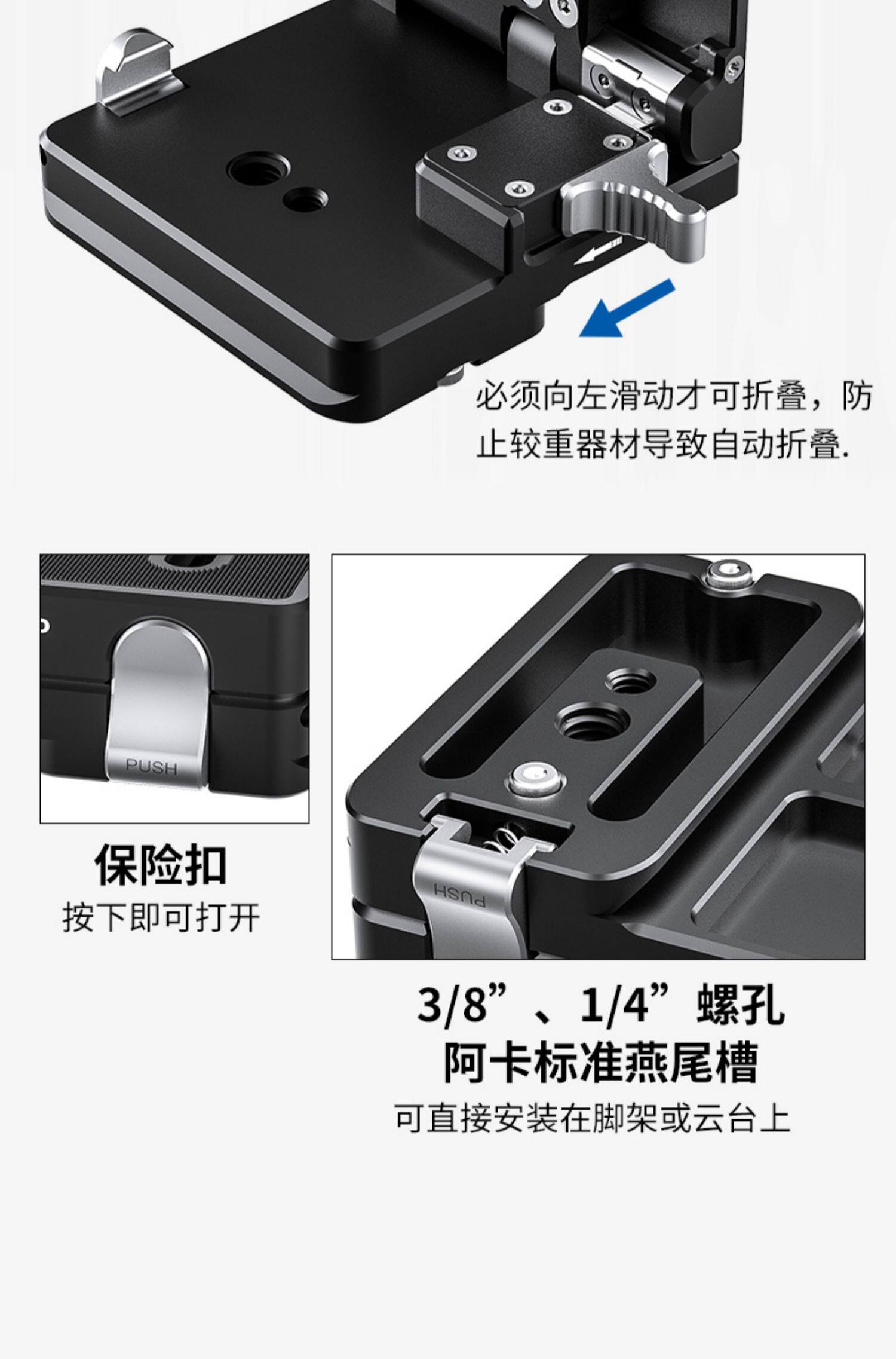 必须向左滑动才可折叠，防止较重器材导致自动折叠.

PUSH

保险扣
按下即可打开

PUSH

3/8”、1/4”螺孔
阿卡标准燕尾槽
可直接安装在脚架或云台上