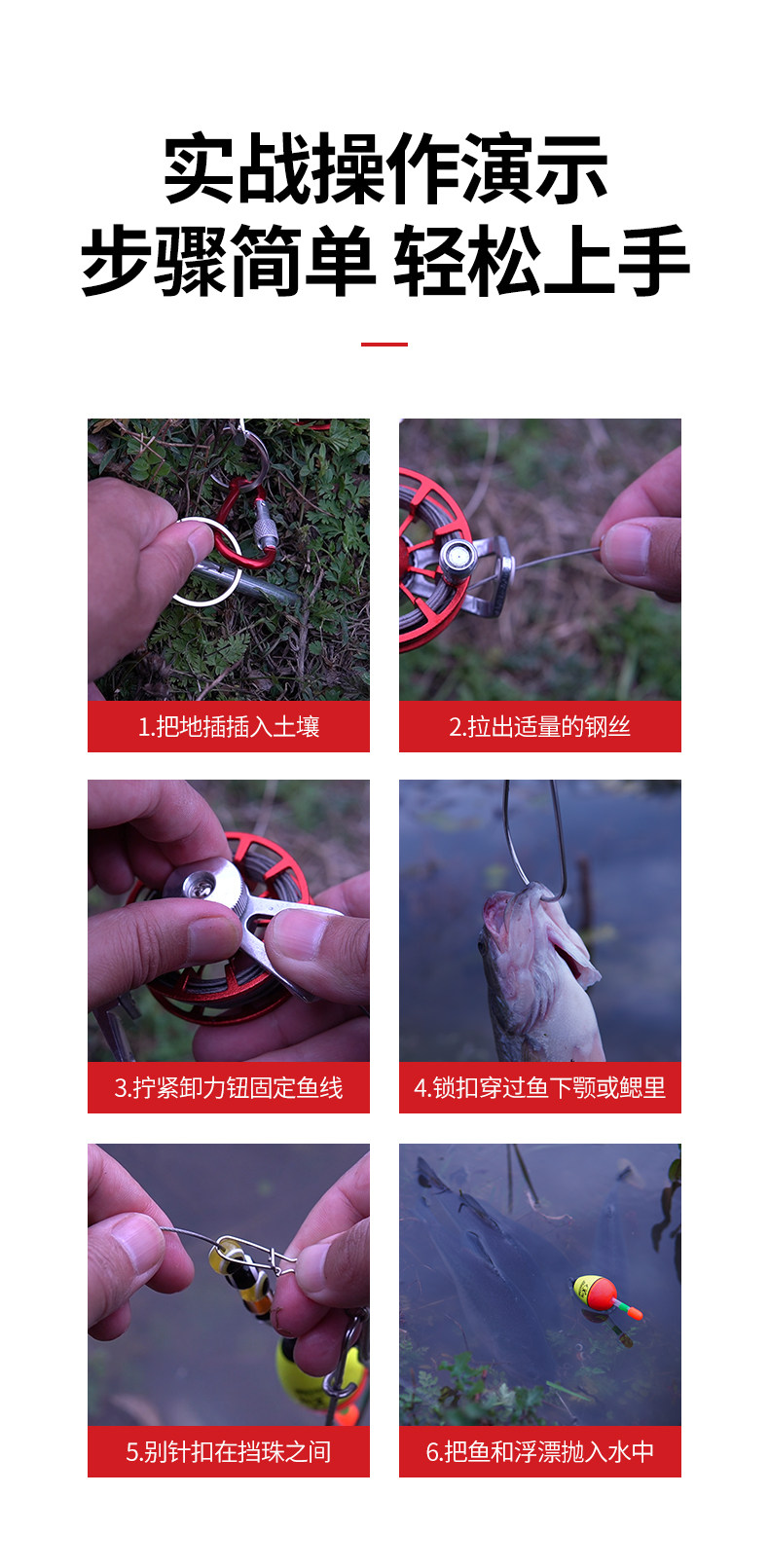 实战操作演示
步骤简单 轻松上手

1.把地插插入土壤

2.拉出适量的钢丝

3.拧紧卸力钮固定鱼线

4.锁扣穿过鱼下颚或鳃里

5.别针扣在挡珠之间

6.把鱼和浮漂抛入水中