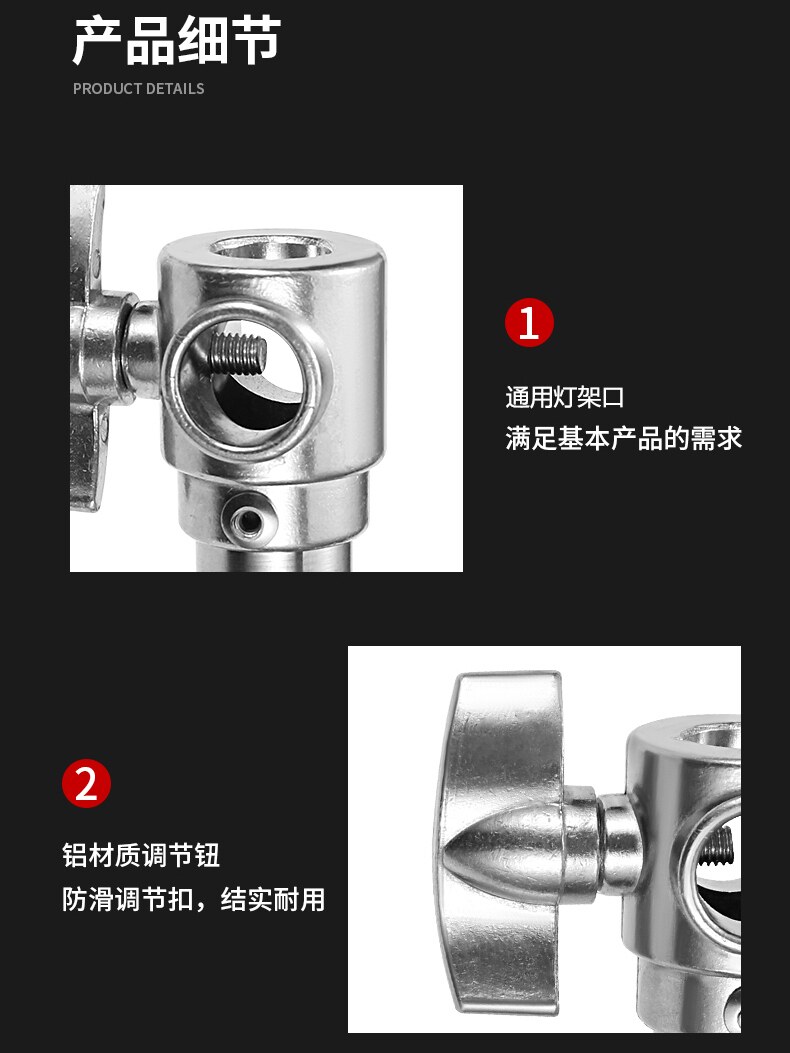 产品细节
PRODUCT DETAILS

1

通用灯架口
满足基本产品的需求

2

铝材质调节钮
防滑调节扣，结实耐用