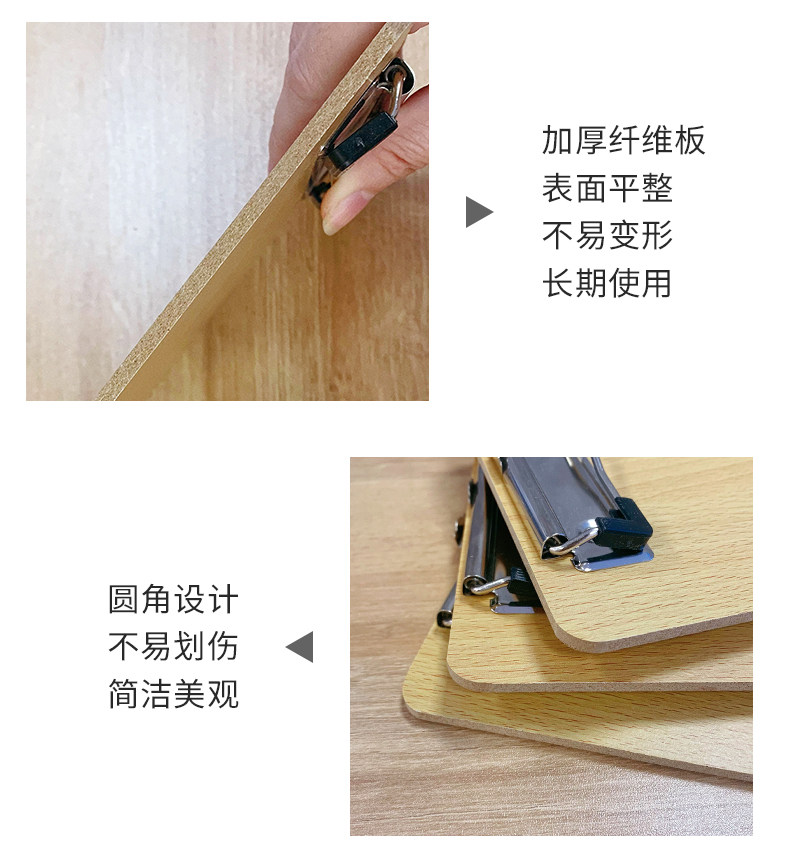 加厚纤维板
表面平整
不易变形
长期使用

圆角设计
不易划伤
简洁美观