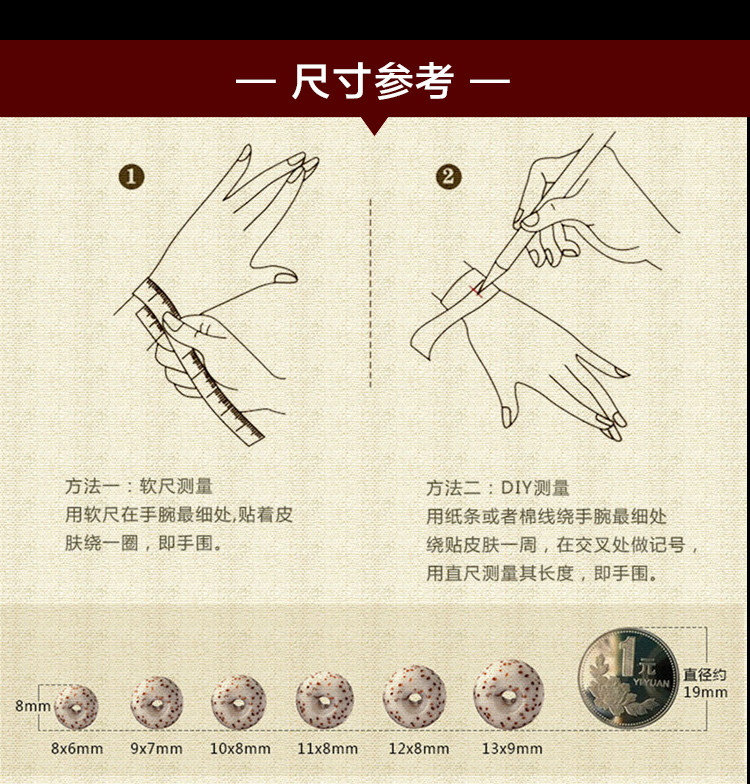 — 尺寸参考 —

1

2

方法一：软尺测量
用软尺在手腕最细处,贴着皮肤绕一圈，即手围。

方法二：DIY测量
用纸条或者棉线绕手腕最细处绕贴皮肤一周，在交叉处做记号，用直尺测量其长度，即手围。

8mm

8x6mm 9x7mm 10x8mm 11x8mm 12x8mm 13x9mm

1元 YI YUAN

直径约 19mm