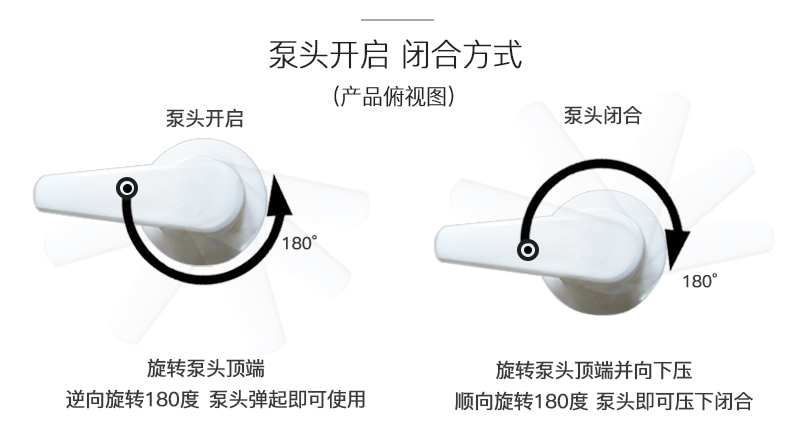 泵头开启 闭合方式
(产品俯视图)

泵头开启

180°

旋转泵头顶端
逆向旋转180度 泵头弹起即可使用

泵头闭合

180°

旋转泵头顶端并向下压
顺向旋转180度 泵头即可压下闭合