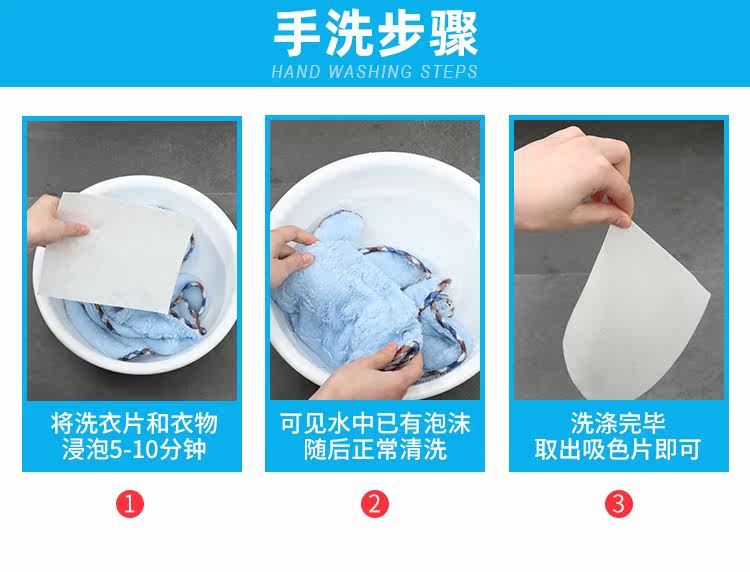 手洗步骤
HAND WASHING STEPS

将洗衣片和衣物
浸泡5-10分钟

1

可见水中已有泡沫
随后正常清洗

2

洗涤完毕
取出吸色片即可

3