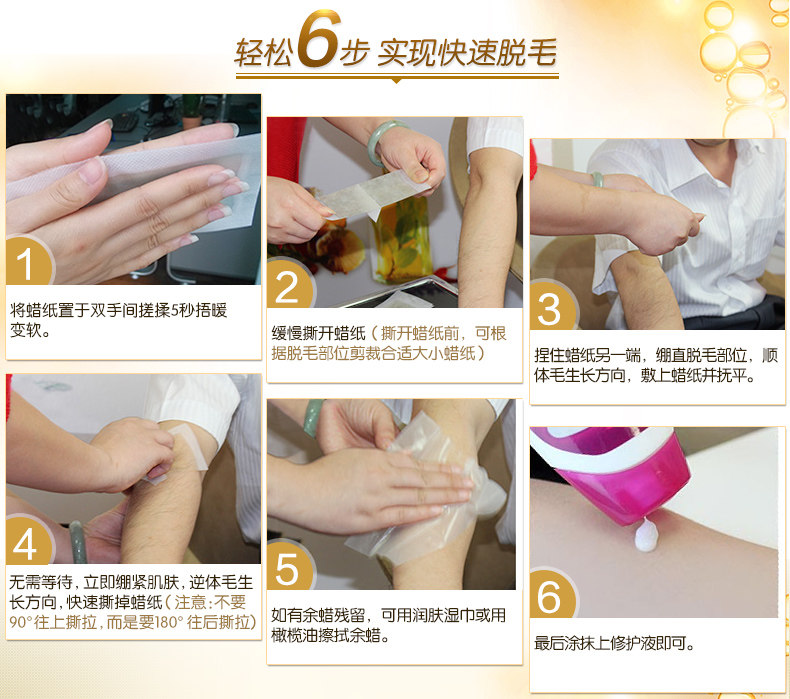 轻松6步 实现快速脱毛

1

将蜡纸置于双手间搓揉5秒捂暖变软。

2

缓慢撕开蜡纸（撕开蜡纸前，可根据脱毛部位剪裁合适大小蜡纸）

3

捏住蜡纸另一端，绷直脱毛部位，顺体毛生长方向，敷上蜡纸并抚平。

4

无需等待，立即绷紧肌肤，逆体毛生长方向，快速撕掉蜡纸（注意：不要90°往上撕拉，而是要180°往后撕拉）

5

如有余蜡残留，可用润肤湿巾或用橄榄油擦拭余蜡。

6

最后涂抹上修护液即可。