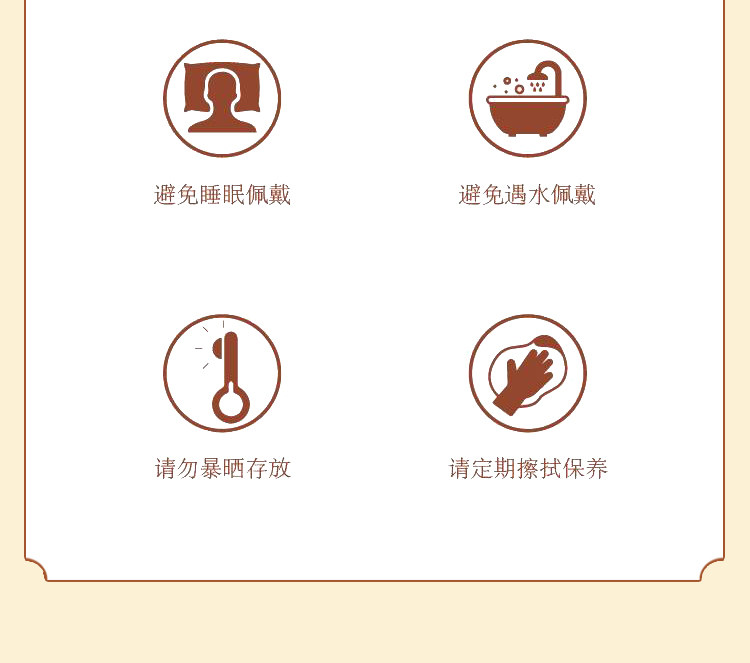 避免睡眠佩戴

避免遇水佩戴

请勿暴晒存放

请定期擦拭保养