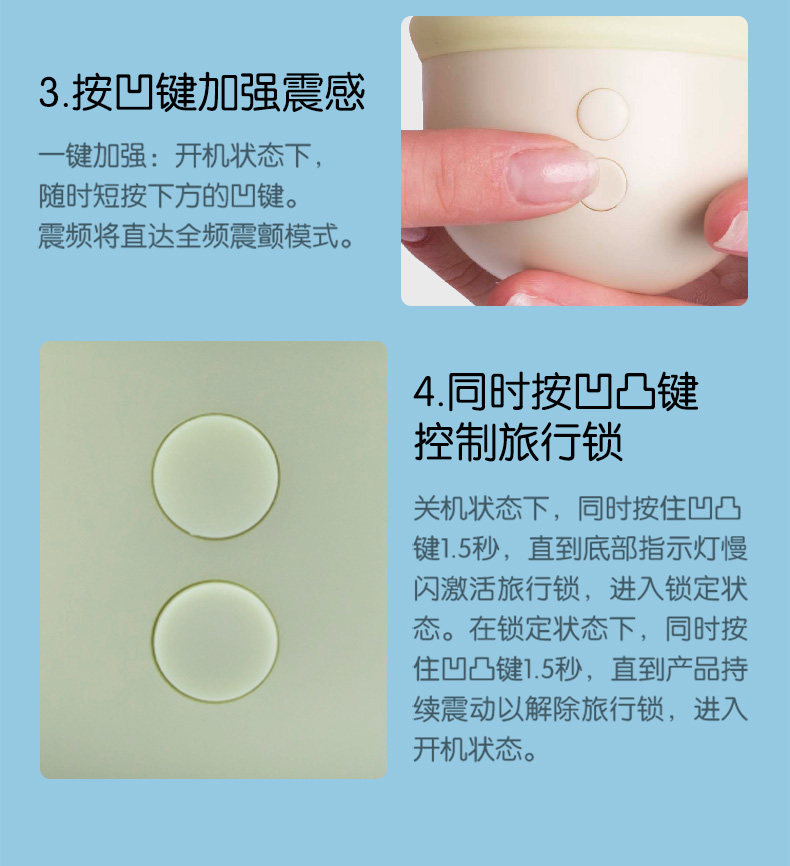 3.按凹键加强震感

一键加强：开机状态下，随时短按下方的凹键。震频将直达全频震颤模式。

4.同时按凹凸键控制旅行锁

关机状态下，同时按住凹凸键1.5秒，直到底部指示灯慢闪激活旅行锁，进入锁定状态。在锁定状态下，同时按住凹凸键1.5秒，直到产品持续震动以解除旅行锁，进入开机状态。