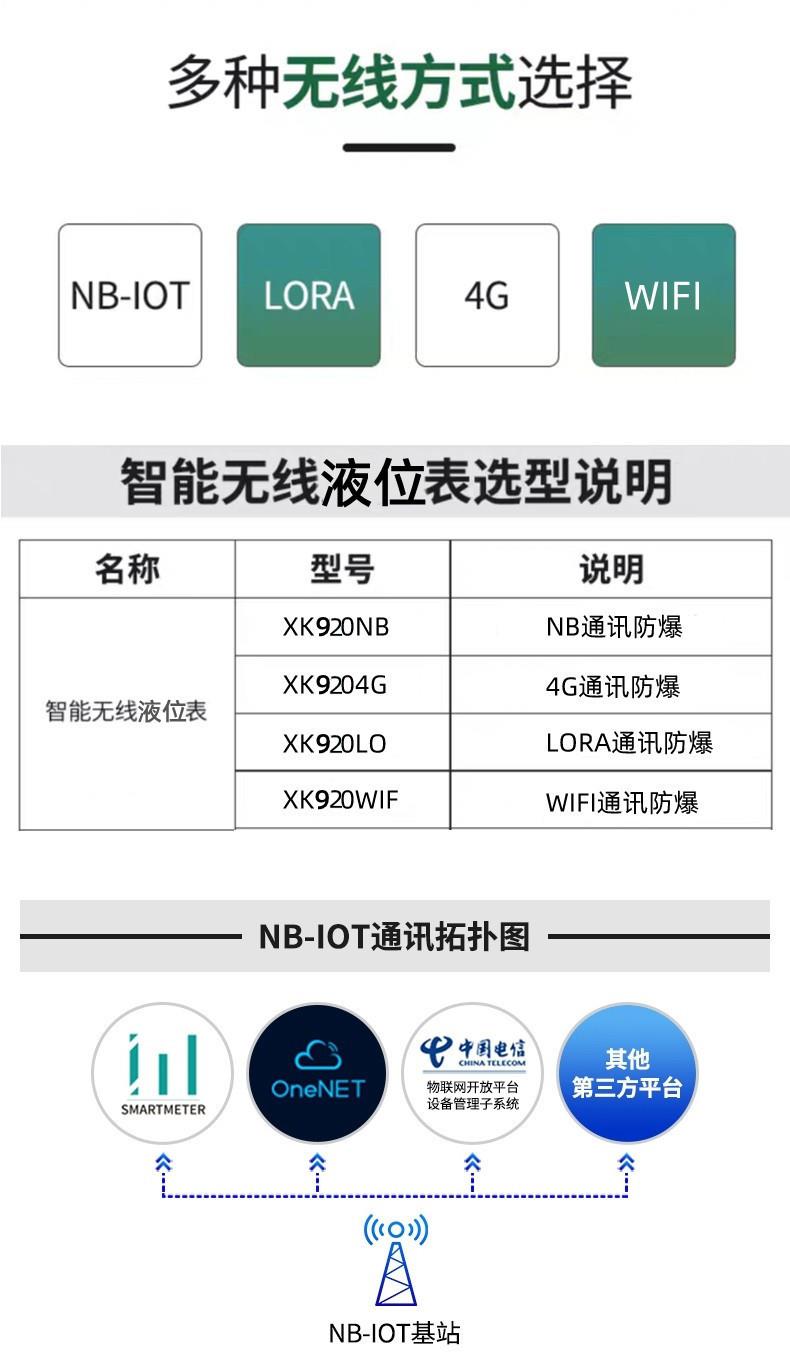 多种无线方式选择

NB-IOT

LORA

4G

WIFI

智能无线液位表选型说明

| 名称 | 型号 | 说明 |
|---|---|---|
| 智能无线液位表 | XK920NB | NB通讯防爆 |
|  | XK9204G | 4G通讯防爆 |
|  | XK920LO | LORA通讯防爆 |
|  | XK920WIF | WIFI通讯防爆 |

NB-IOT通讯拓扑图

SMARTMETER

OneNET

中国电信
CHINA TELECOM
物联网开放平台
设备管理子系统

其他
第三方平台

NB-IOT基站