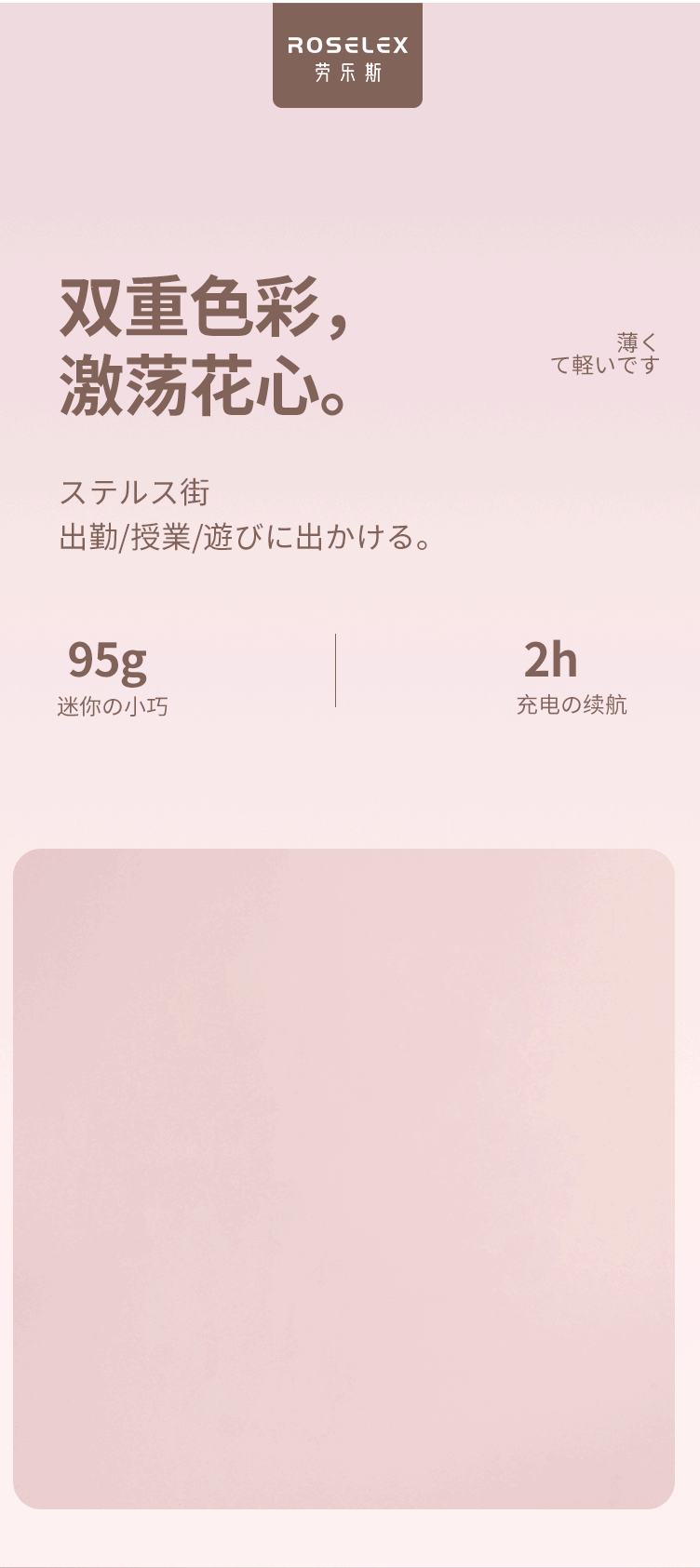 ROSELEX
劳乐斯

双重色彩，
激荡花心。

薄く
て軽いです

ステルス街
出勤/授業/遊びに出かける。

95g
迷你の小巧

2h
充电の续航