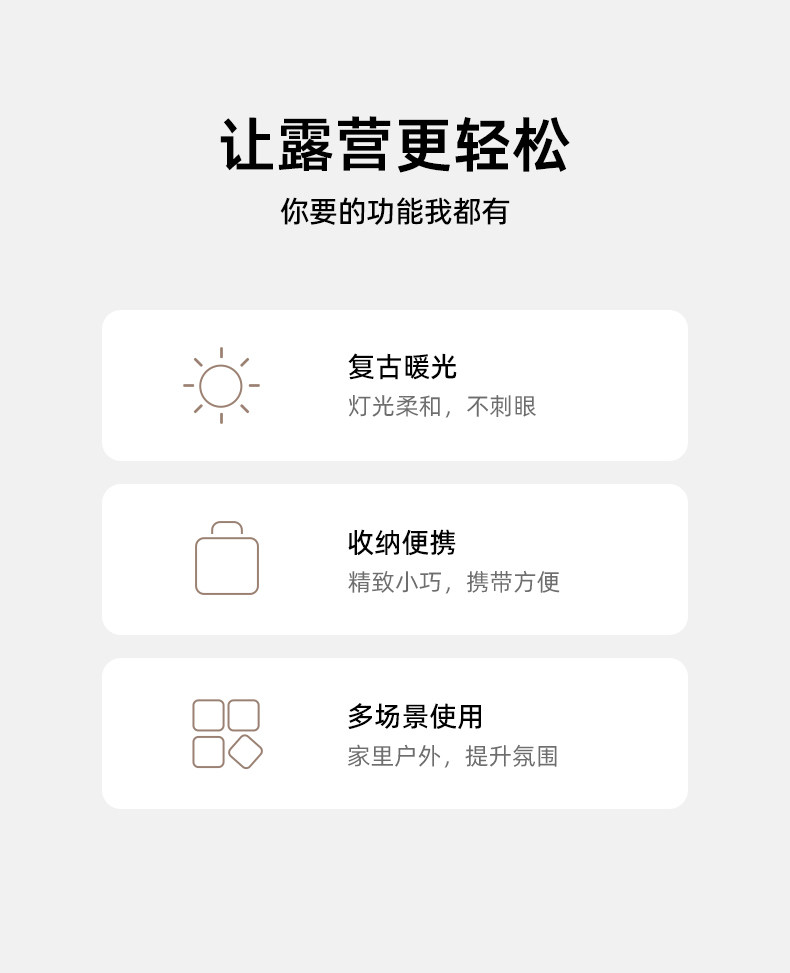 让露营更轻松

你要的功能我都有

复古暖光
灯光柔和，不刺眼

收纳便携
精致小巧，携带方便

多场景使用
家里户外，提升氛围