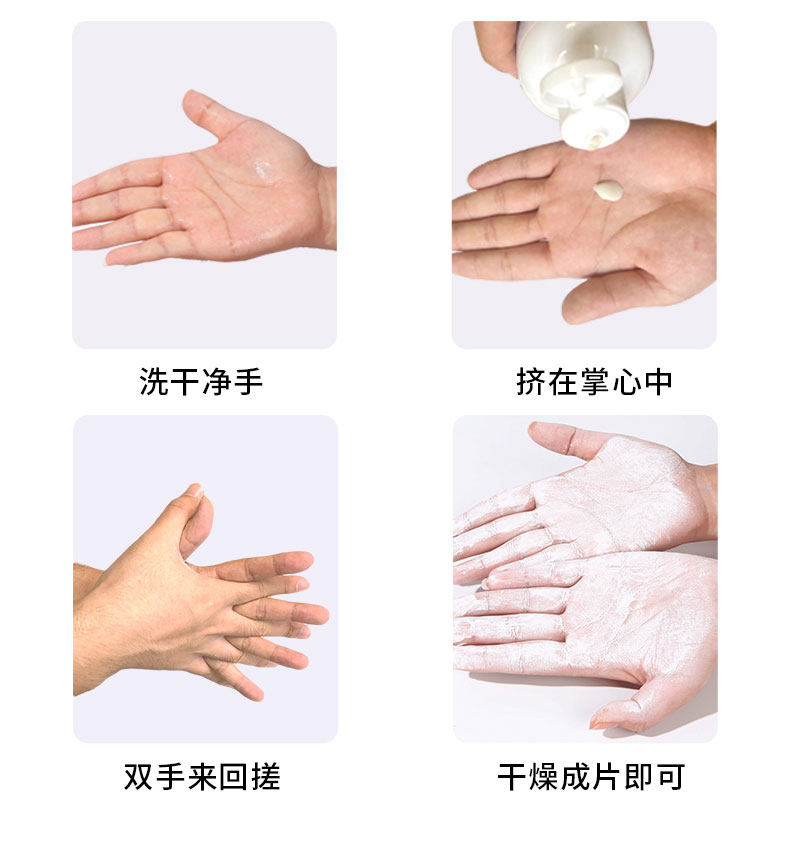 洗干净手

挤在掌心中

双手来回搓

干燥成片即可