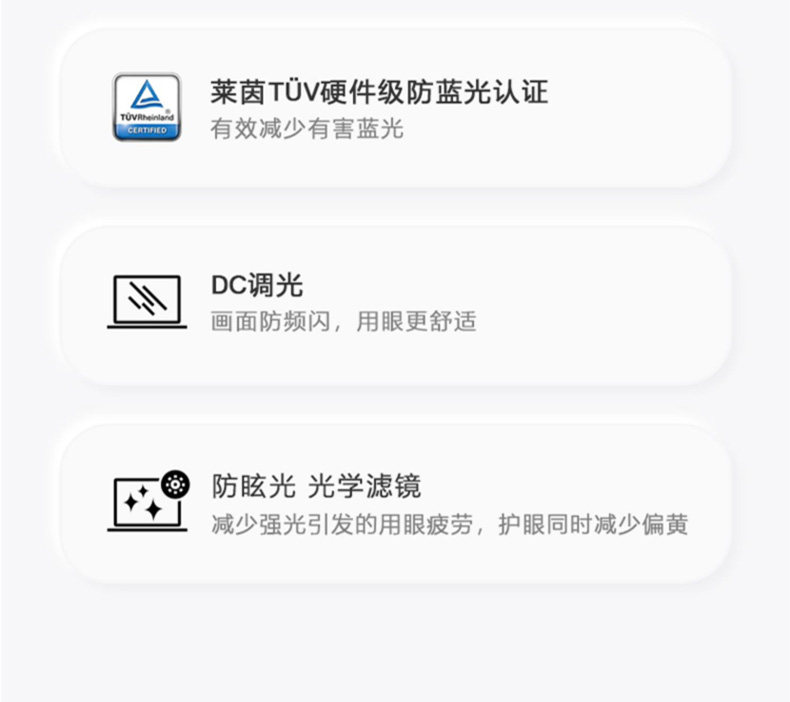 TÜVRheinland
CERTIFIED

莱茵TÜV硬件级防蓝光认证
有效减少有害蓝光

DC调光
画面防频闪，用眼更舒适

防眩光 光学滤镜
减少强光引发的用眼疲劳，护眼同时减少偏黄