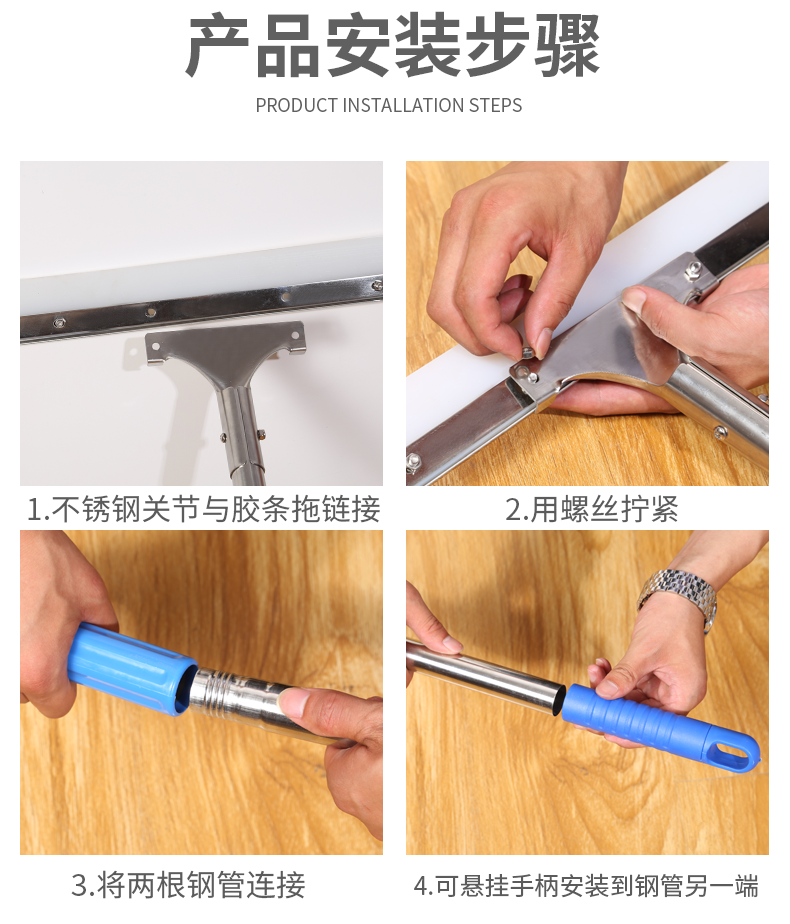 产品安装步骤

PRODUCT INSTALLATION STEPS

1.不锈钢关节与胶条拖链接

2.用螺丝拧紧

3.将两根钢管连接

4.可悬挂手柄安装到钢管另一端