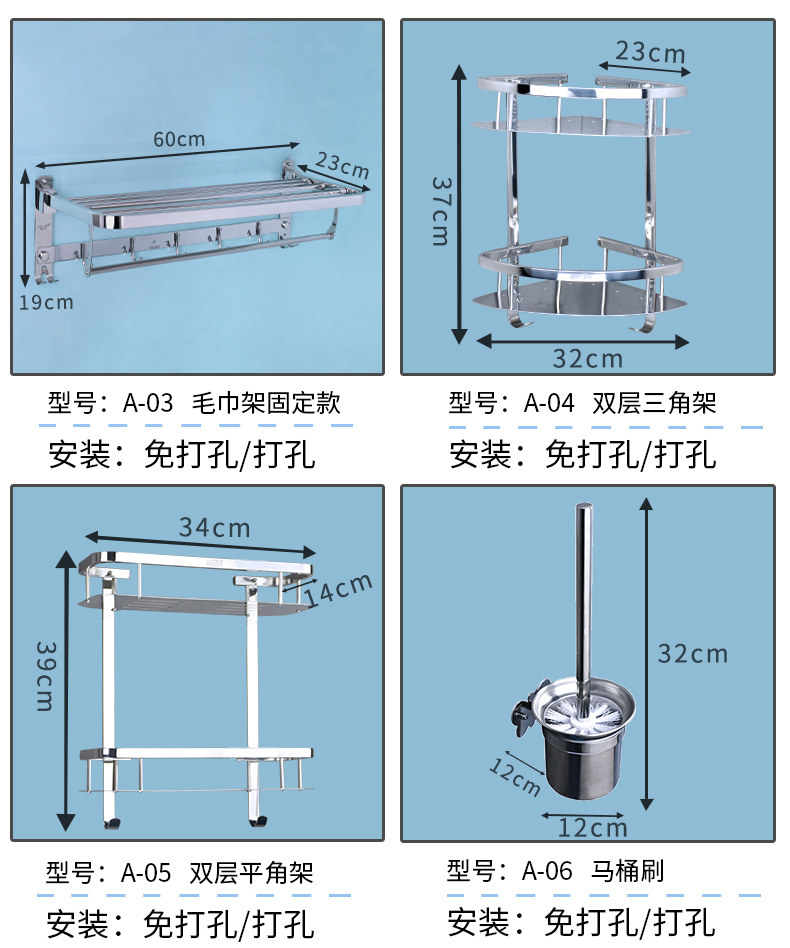 60cm

23cm

19cm

型号：A-03 毛巾架固定款

安装：免打孔/打孔

23cm

37cm

32cm

型号：A-04 双层三角架

安装：免打孔/打孔

34cm

14cm

39cm

型号：A-05 双层平角架

安装：免打孔/打孔

32cm

12cm

12cm

型号：A-06 马桶刷

安装：免打孔/打孔