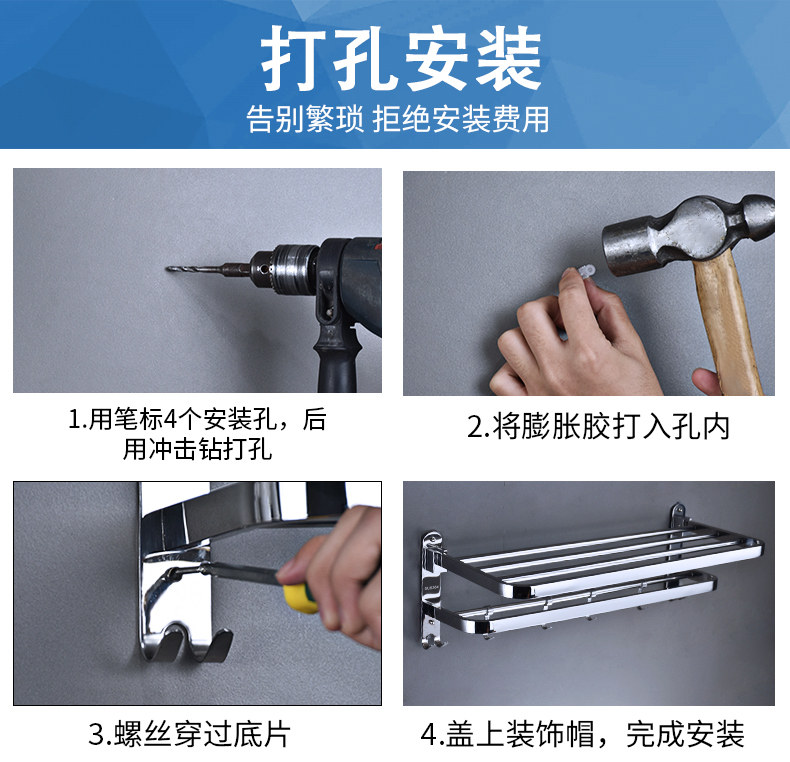 打孔安装
告别繁琐 拒绝安装费用

1.用笔标4个安装孔，后用冲击钻打孔

2.将膨胀胶打入孔内

3.螺丝穿过底片

4.盖上装饰帽，完成安装