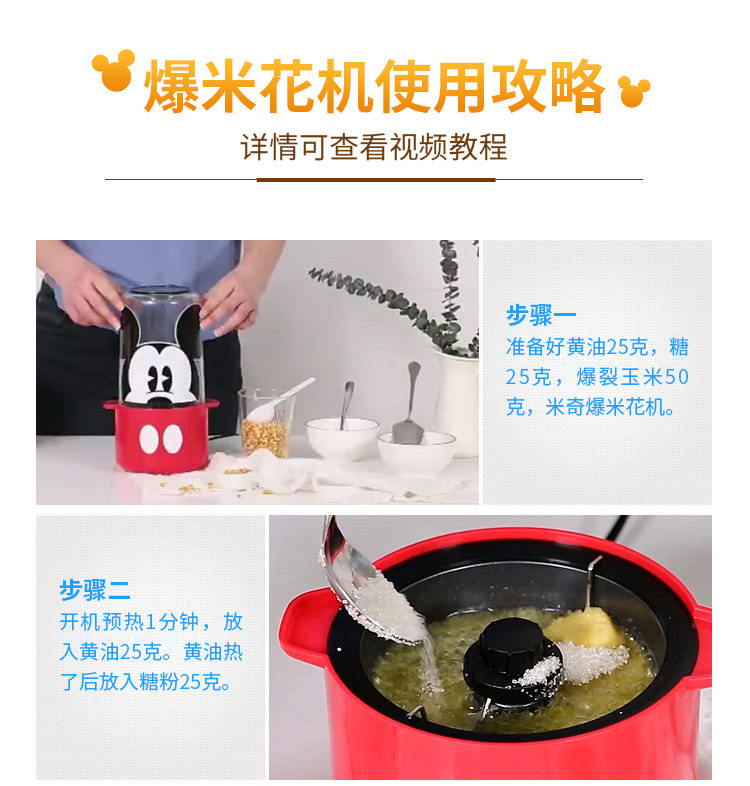 爆米花机使用攻略

详情可查看视频教程

步骤一
准备好黄油25克，糖25克，爆裂玉米50克，米奇爆米花机。

步骤二
开机预热1分钟，放入黄油25克。黄油热了后放入糖粉25克。