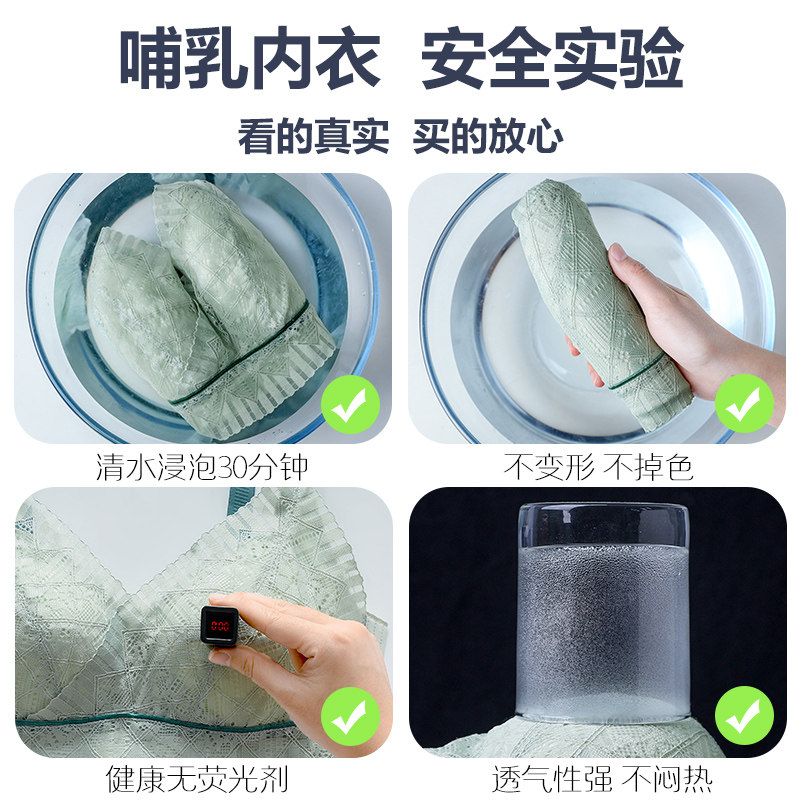 哺乳内衣 安全实验

看的真实 买的放心

清水浸泡30分钟

不变形 不掉色

0.00

健康无荧光剂

透气性强 不闷热