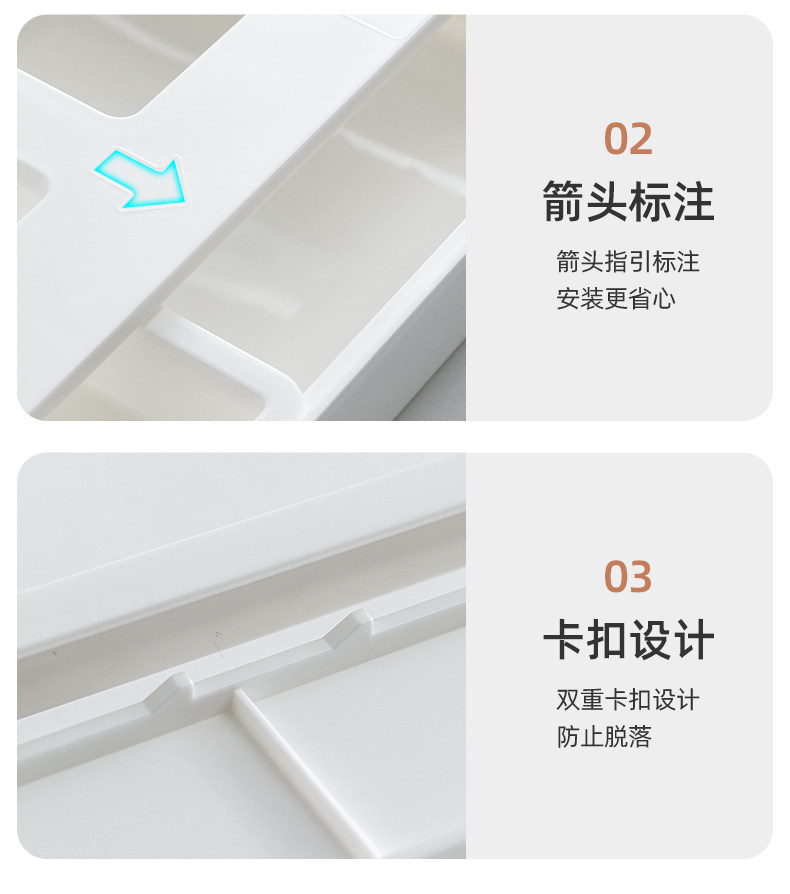 02

箭头标注

箭头指引标注
安装更省心

03

卡扣设计

双重卡扣设计
防止脱落