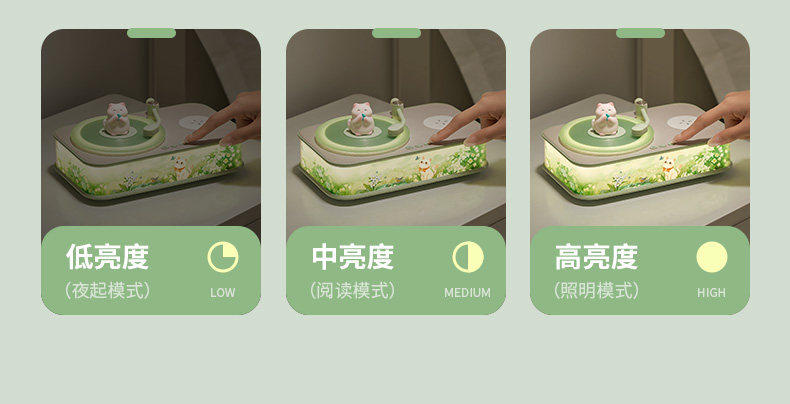 低亮度
（夜起模式）
LOW

中亮度
（阅读模式）
MEDIUM

高亮度
（照明模式）
HIGH