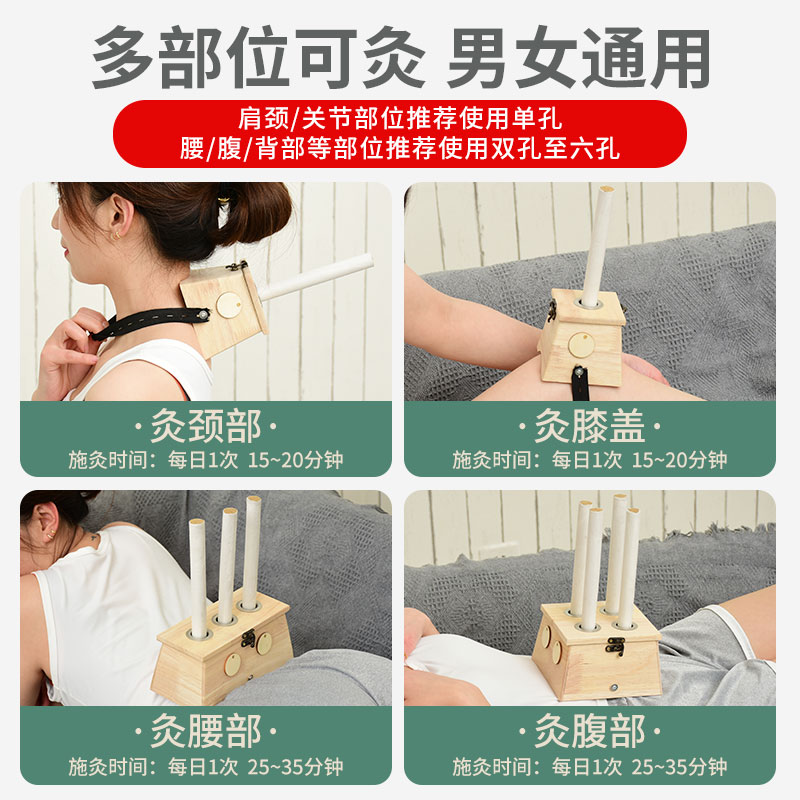 多部位可灸 男女通用

肩颈/关节部位推荐使用单孔
腰/腹/背部等部位推荐使用双孔至六孔

·灸颈部·
施灸时间：每日1次 15~20分钟

·灸膝盖·
施灸时间：每日1次 15~20分钟

·灸腰部·
施灸时间：每日1次 25~35分钟

·灸腹部·
施灸时间：每日1次 25~35分钟