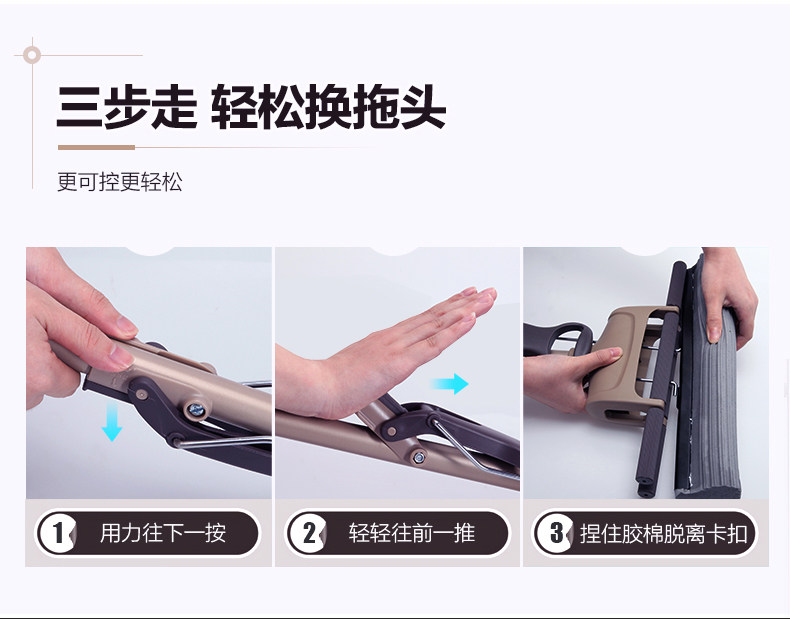 三步走 轻松换拖头

更可控更轻松

1 用力往下一按

2 轻轻往前一推

3 捏住胶棉脱离卡扣