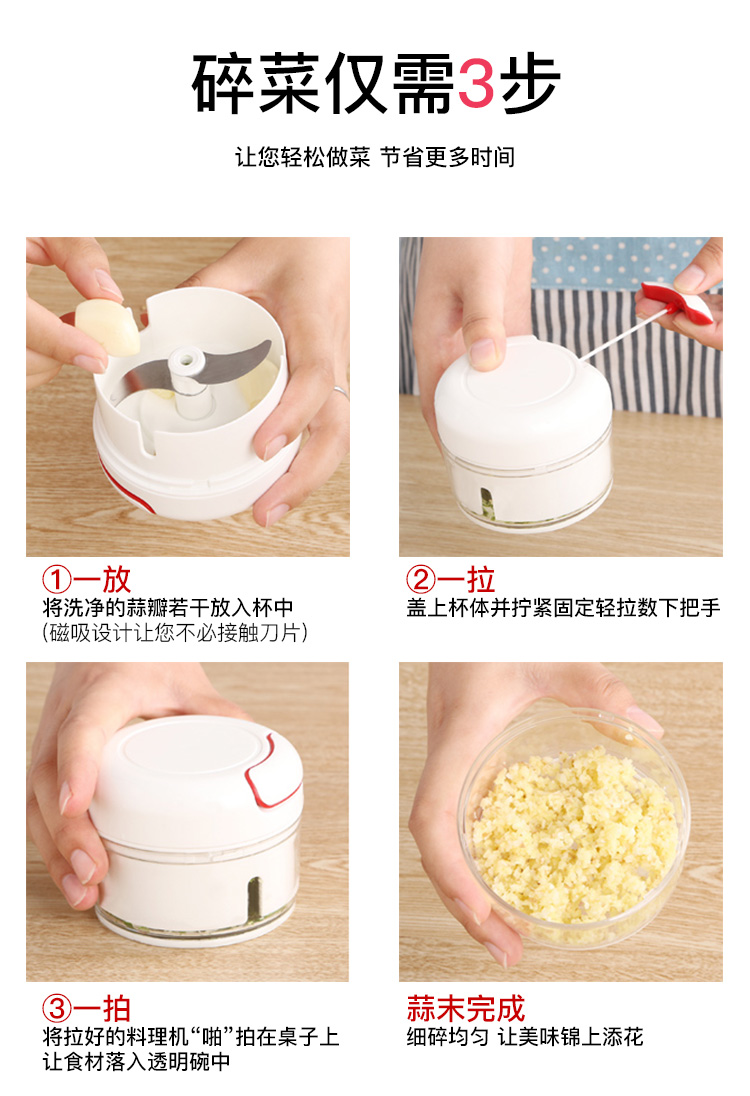 碎菜仅需3步

让您轻松做菜 节省更多时间

①一放
将洗净的蒜瓣若干放入杯中
(磁吸设计让您不必接触刀片)

②一拉
盖上杯体并拧紧固定轻拉数下把手

③一拍
将拉好的料理机“啪”拍在桌子上
让食材落入透明碗中

蒜末完成
细碎均匀 让美味锦上添花