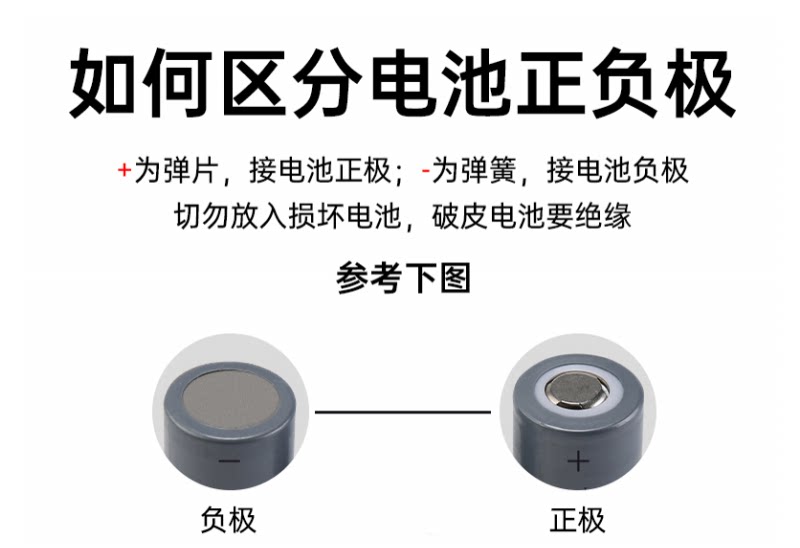 如何区分电池正负极

+为弹片，接电池正极；-为弹簧，接电池负极
切勿放入损坏电池，破皮电池要绝缘

参考下图

−

+

负极

正极