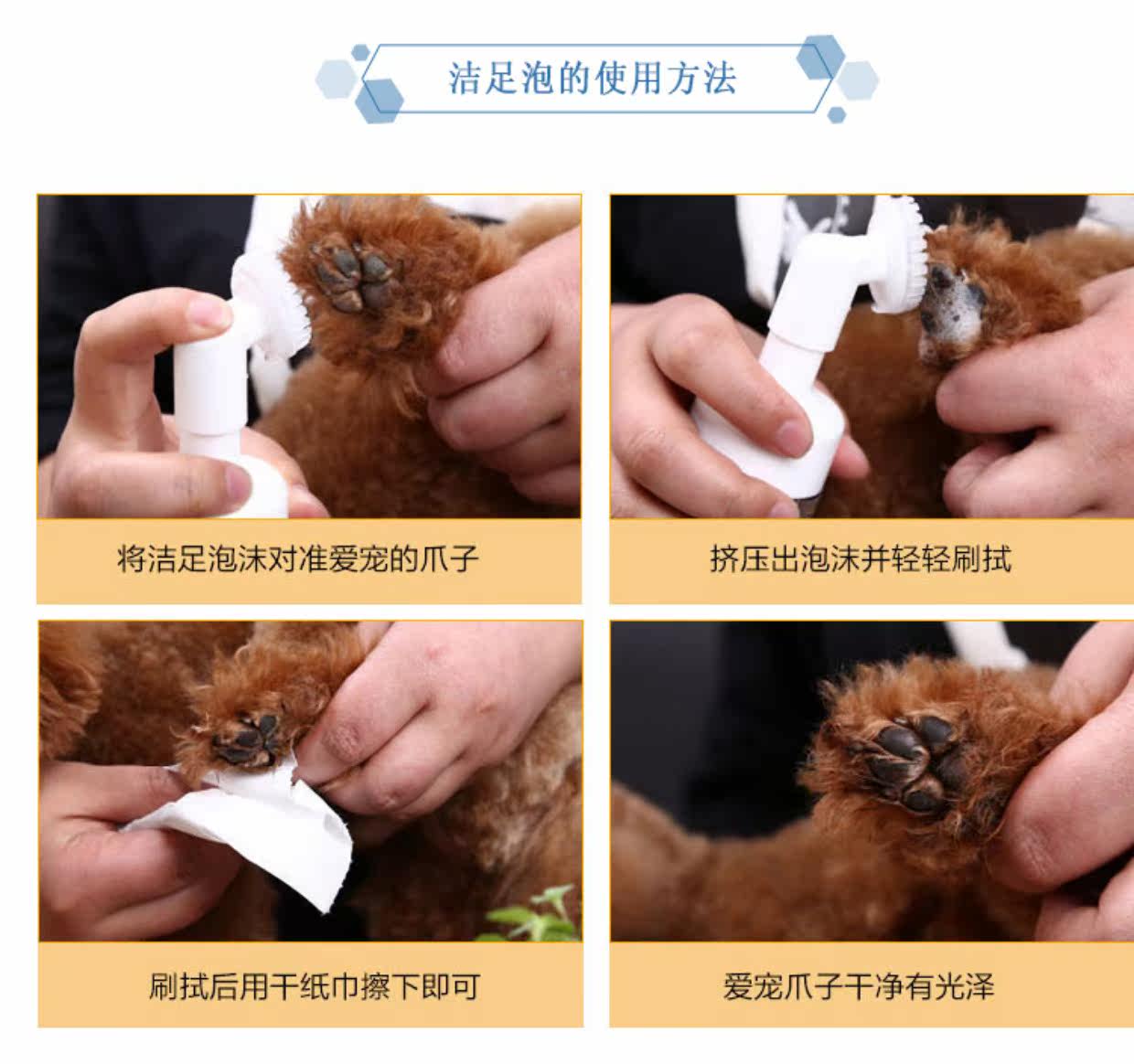 洁足泡的使用方法

将洁足泡沫对准爱宠的爪子

挤压出泡沫并轻轻刷拭

刷拭后用干纸巾擦下即可

爱宠爪子干净有光泽