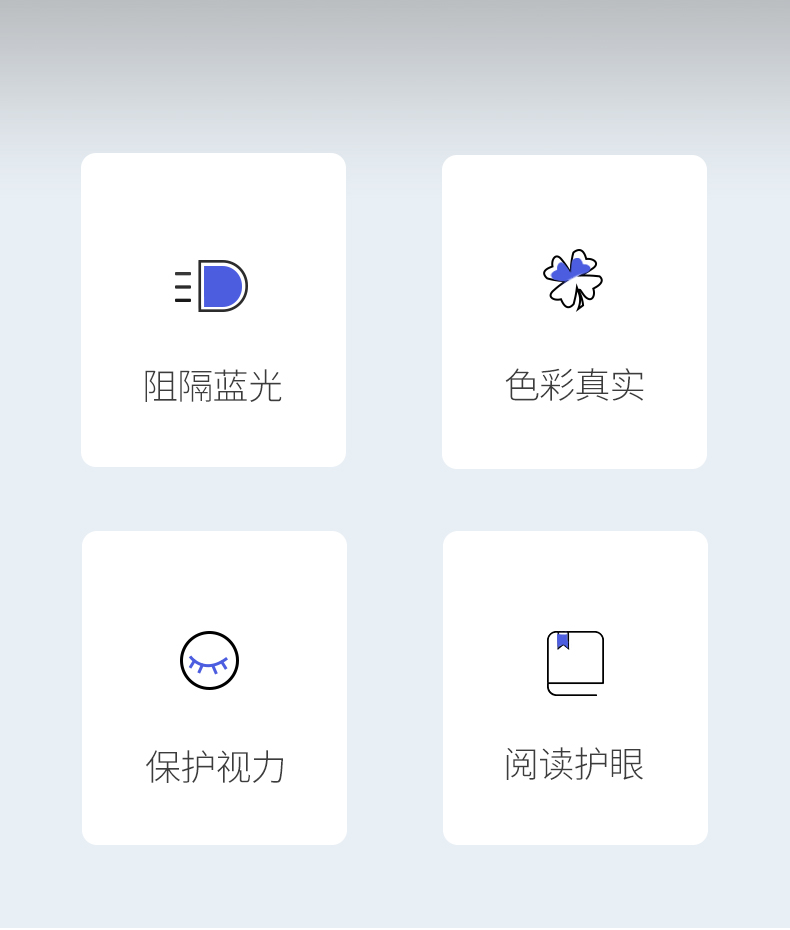 阻隔蓝光

色彩真实

保护视力

阅读护眼