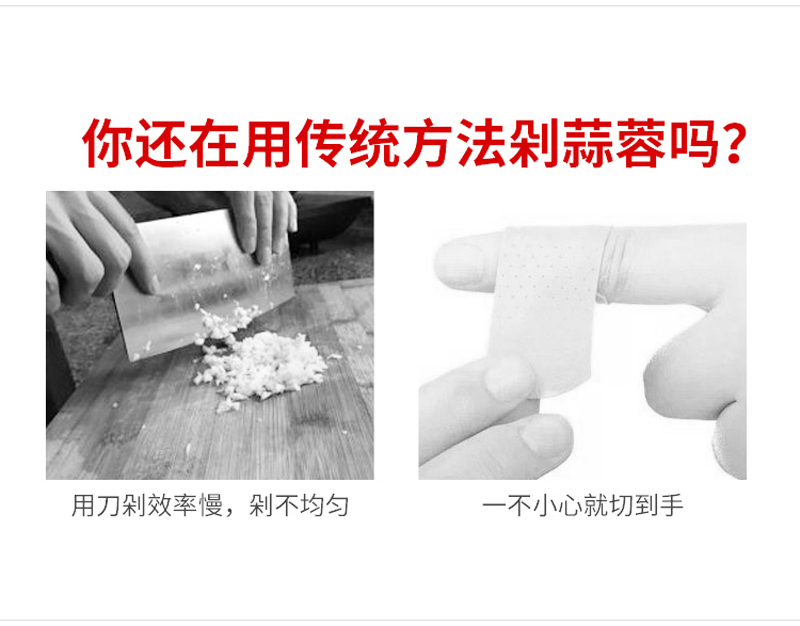 你还在用传统方法剁蒜蓉吗？

用刀剁效率慢，剁不均匀

一不小心就切到手