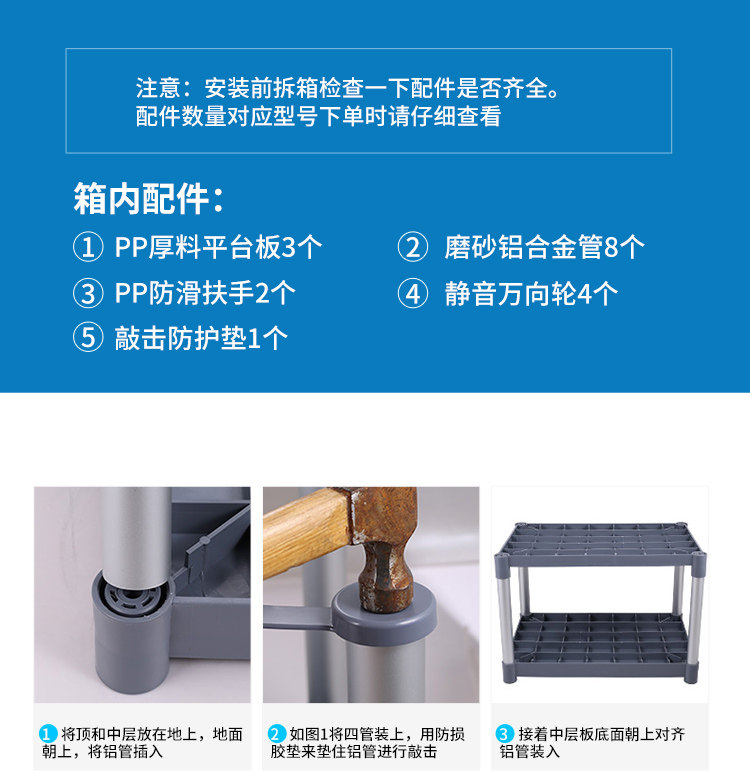 注意：安装前拆箱检查一下配件是否齐全。
配件数量对应型号下单时请仔细查看

箱内配件：

① PP厚料平台板3个

② 磨砂铝合金管8个

③ PP防滑扶手2个

④ 静音万向轮4个

⑤ 敲击防护垫1个

1 将顶和中层放在地上，地面朝上，将铝管插入

2 如图1将四管装上，用防损胶垫来垫住铝管进行敲击

3 接着中层板底面朝上对齐铝管装入