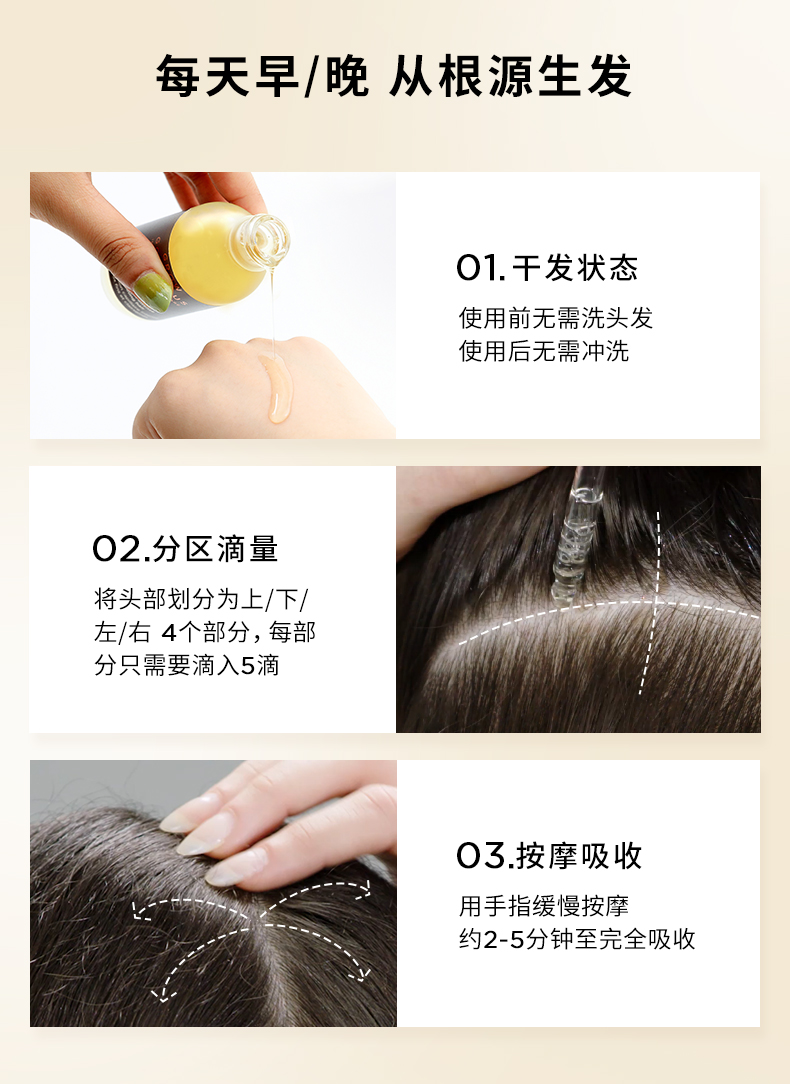 每天早/晚 从根源生发

01. 干发状态

使用前无需洗头发
使用后无需冲洗

02.分区滴量

将头部划分为上/下/左/右 4个部分，每部分只需要滴入5滴

03.按摩吸收

用手指缓慢按摩
约2-5分钟至完全吸收