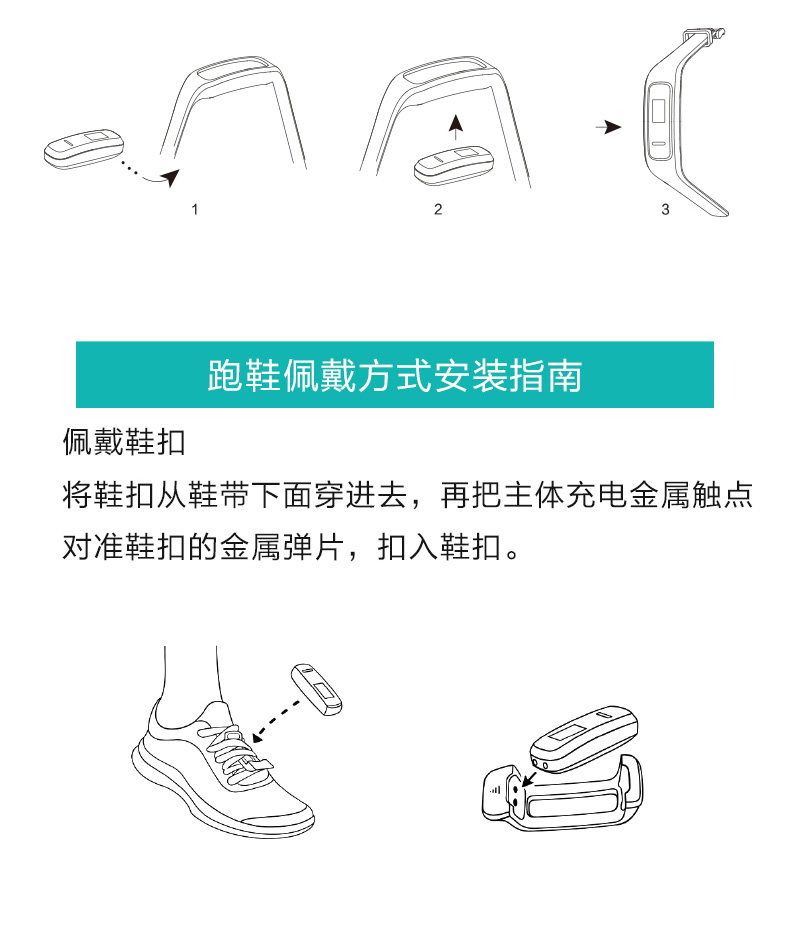 1

2

3

跑鞋佩戴方式安装指南

佩戴鞋扣

将鞋扣从鞋带下面穿进去，再把主体充电金属触点对准鞋扣的金属弹片，扣入鞋扣。