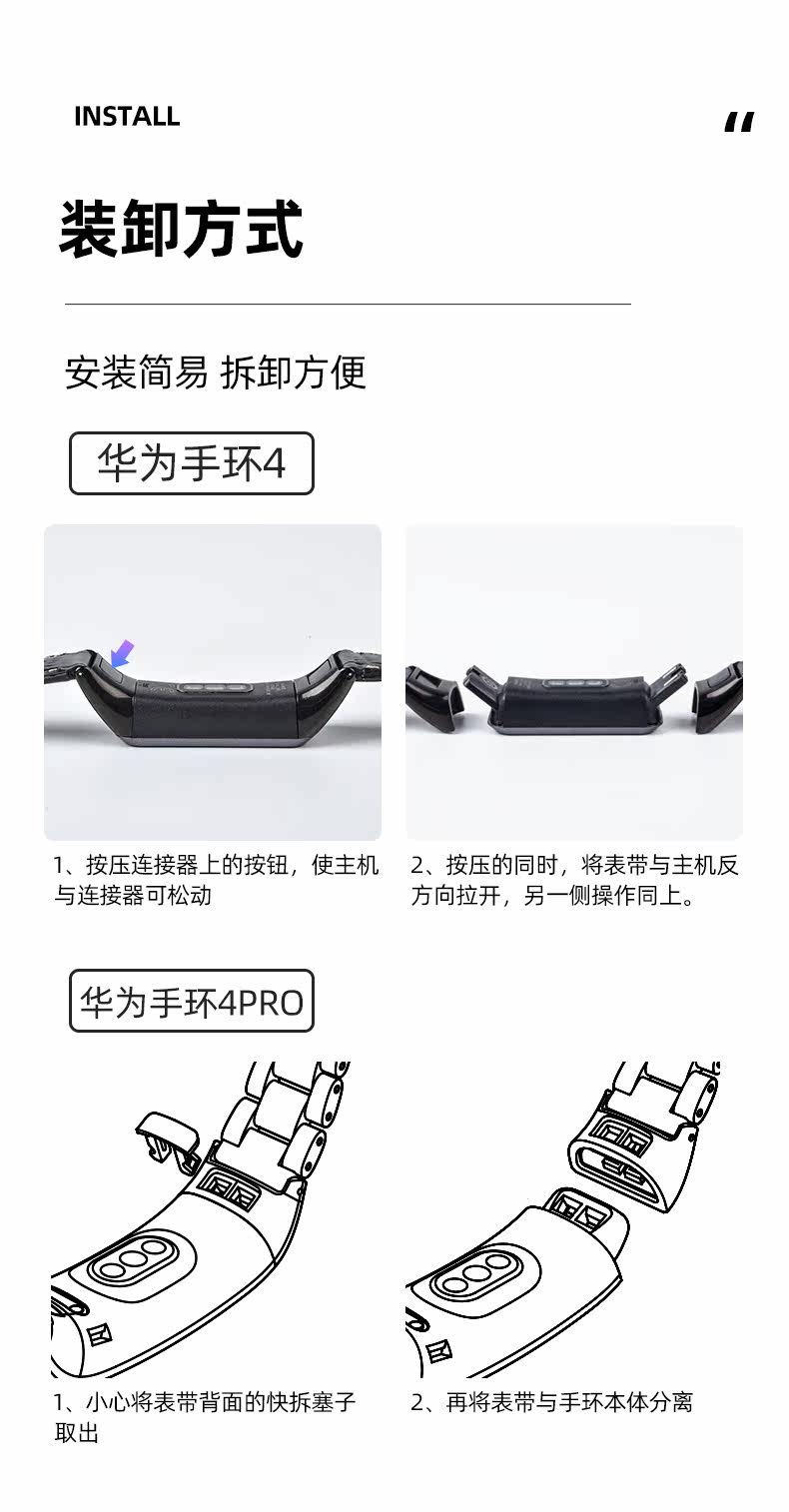 INSTALL

"

装卸方式

安装简易 拆卸方便

华为手环4

1、按压连接器上的按钮，使主机与连接器可松动

2、按压的同时，将表带与主机反方向拉开，另一侧操作同上。

华为手环4PRO

1、小心将表带背面的快拆塞子取出

2、再将表带与手环本体分离