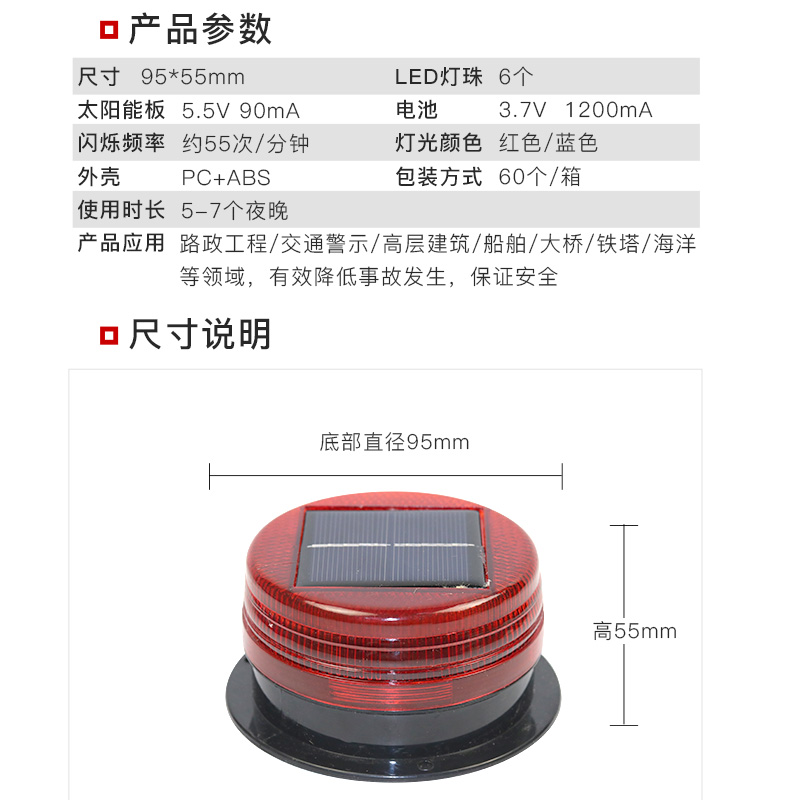 产品参数

| 尺寸 | 95*55mm | LED灯珠 | 6个 |
|---|---|---|---|
| 太阳能板 | 5.5V 90mA | 电池 | 3.7V 1200mA |
| 闪烁频率 | 约55次/分钟 | 灯光颜色 | 红色/蓝色 |
| 外壳 | PC+ABS | 包装方式 | 60个/箱 |
| 使用时长 | 5-7个夜晚 | | |
| 产品应用 | 路政工程/交通警示/高层建筑/船舶/大桥/铁塔/海洋等领域，有效降低事故发生，保证安全 | | |

尺寸说明

底部直径95mm

高55mm