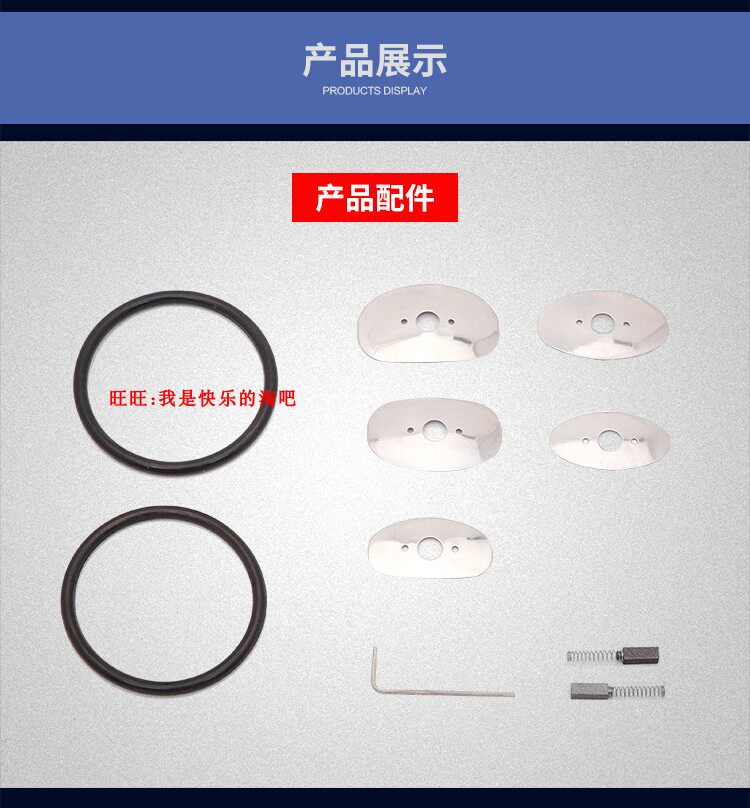 产品展示
PRODUCTS DISPLAY

产品配件

旺旺:我是快乐的淘吧