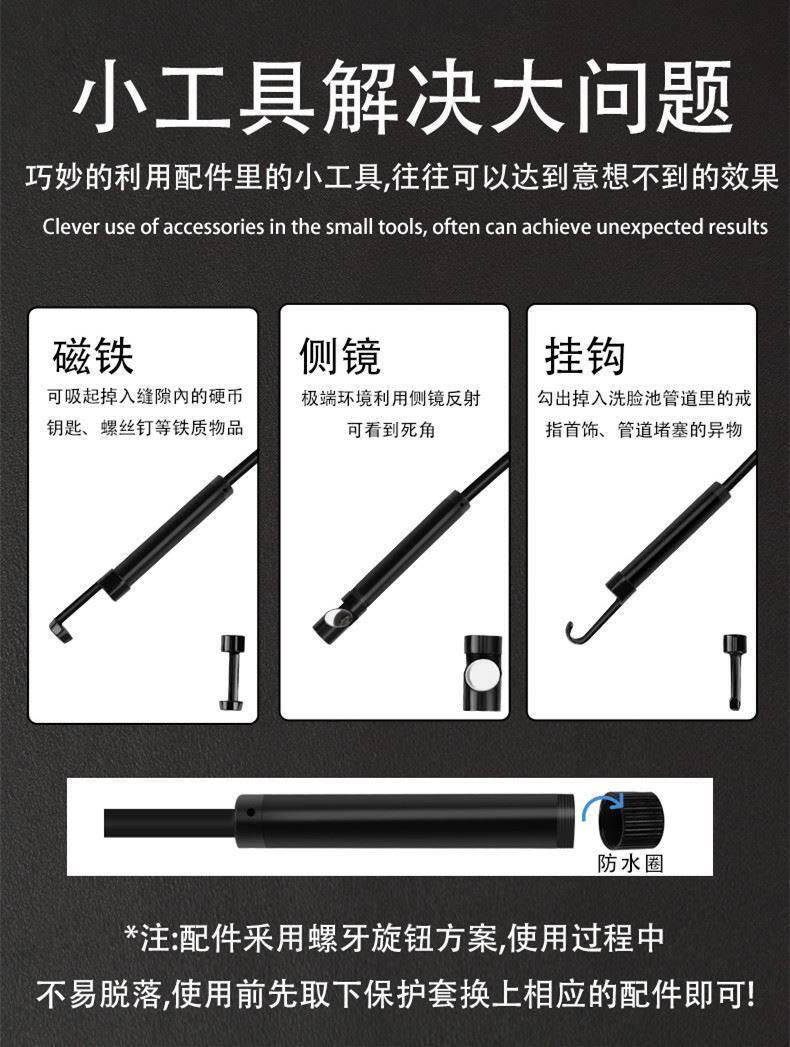 小工具解决大问题

巧妙的利用配件里的小工具,往往可以达到意想不到的效果

Clever use of accessories in the small tools, often can achieve unexpected results

磁铁

可吸起掉入缝隙内的硬币钥匙、螺丝钉等铁质物品

侧镜

极端环境利用侧镜反射可看到死角

挂钩

勾出掉入洗脸池管道里的戒指首饰、管道堵塞的异物

防水圈

*注:配件采用螺牙旋钮方案,使用过程中不易脱落,使用前先取下保护套换上相应的配件即可!