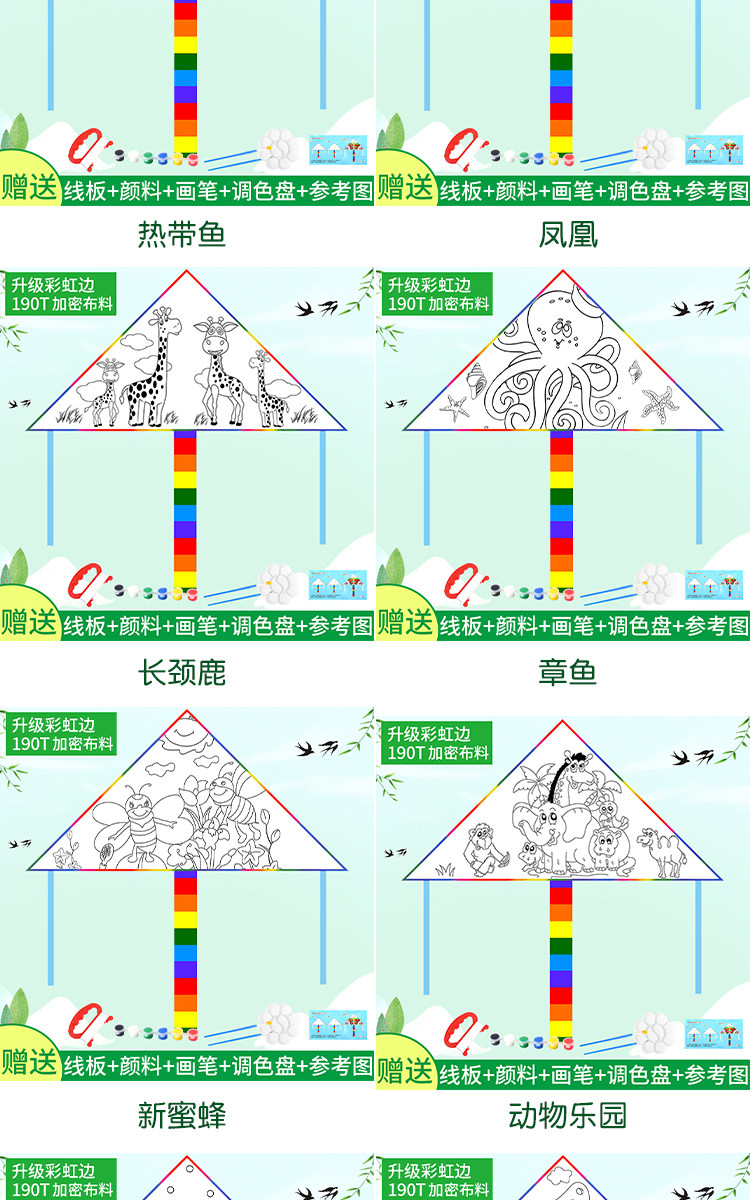 赠送 线板+颜料+画笔+调色盘+参考图

热带鱼

赠送 线板+颜料+画笔+调色盘+参考图

凤凰

升级彩虹边
190T 加密布料

赠送 线板+颜料+画笔+调色盘+参考图

长颈鹿

升级彩虹边
190T 加密布料

赠送 线板+颜料+画笔+调色盘+参考图

章鱼

升级彩虹边
190T 加密布料

赠送 线板+颜料+画笔+调色盘+参考图

新蜜蜂

升级彩虹边
190T 加密布料

赠送 线板+颜料+画笔+调色盘+参考图

动物乐园

升级彩虹边
190T 加密布料

升级彩虹边
190T 加密布料