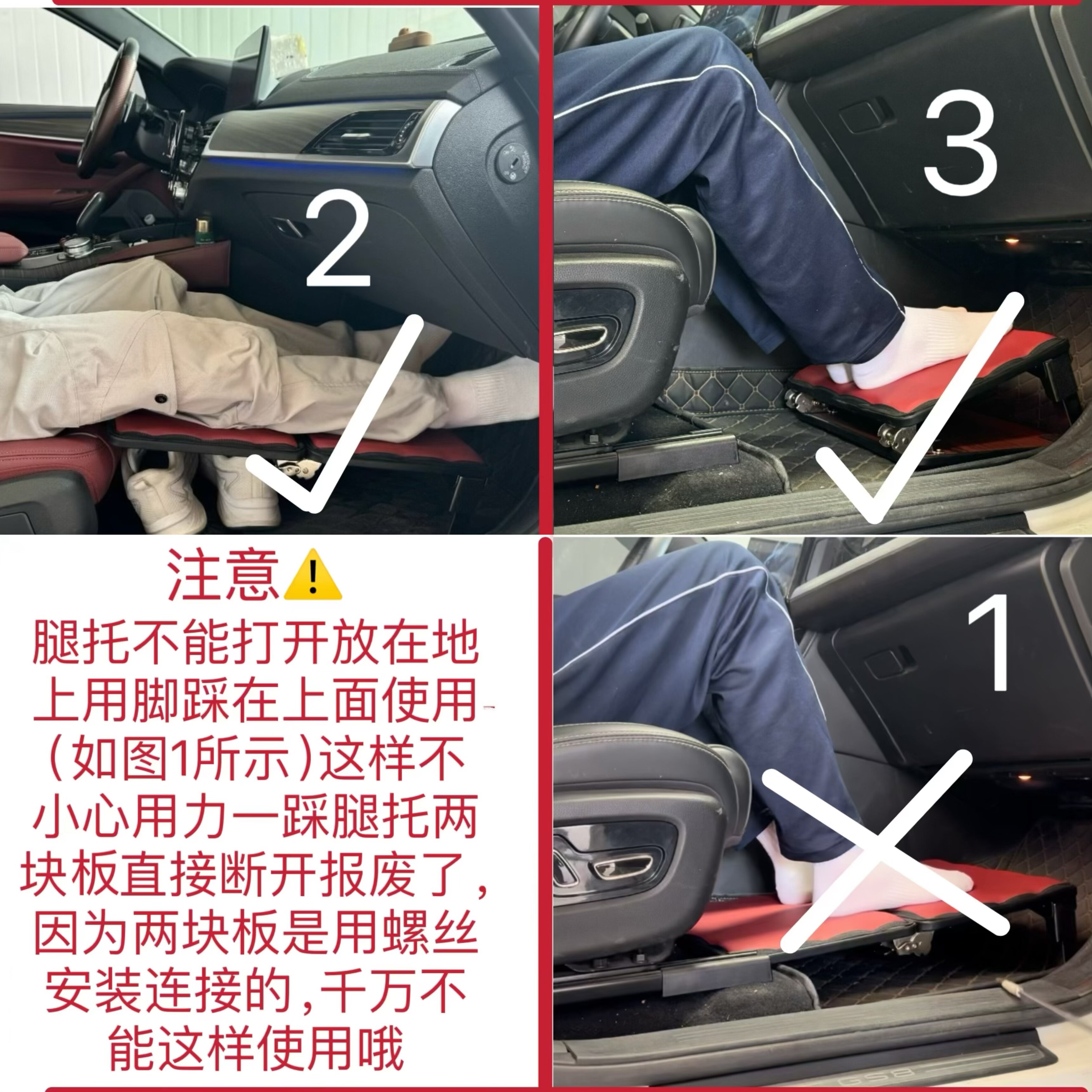 2

3

注意⚠️
腿托不能打开放在地上用脚踩在上面使用（如图1所示）这样不小心用力一踩腿托两块板直接断开报废了，因为两块板是用螺丝安装连接的，千万不能这样使用哦

1